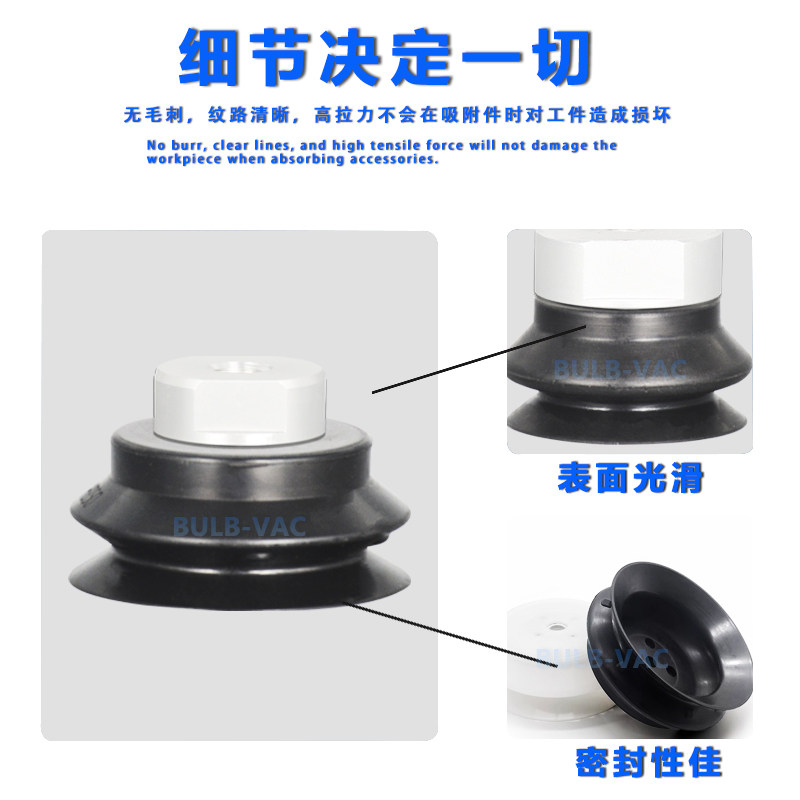 细节决定一切

无毛刺，纹路清晰，高拉力不会在吸附件时对工件造成损坏

No burr, clear lines, and high tensile force will not damage the workpiece when absorbing accessories.

BULB-VAC

BULB-VAC

表面光滑

BULB-VAC

密封性佳