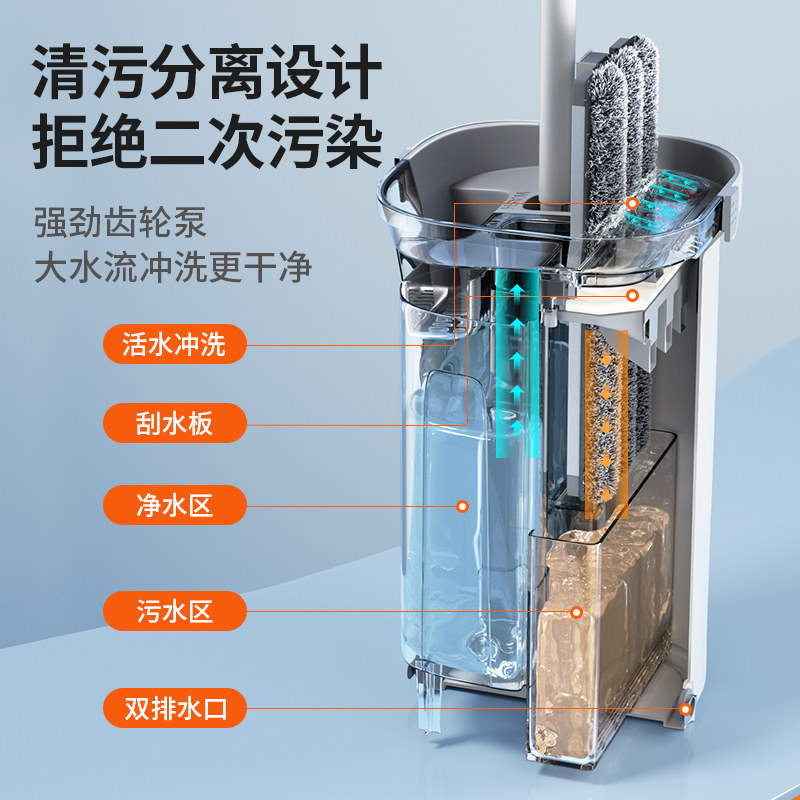 清污分离设计
拒绝二次污染

强劲齿轮泵
大水流冲洗更干净

活水冲洗

刮水板

净水区

污水区

双排水口