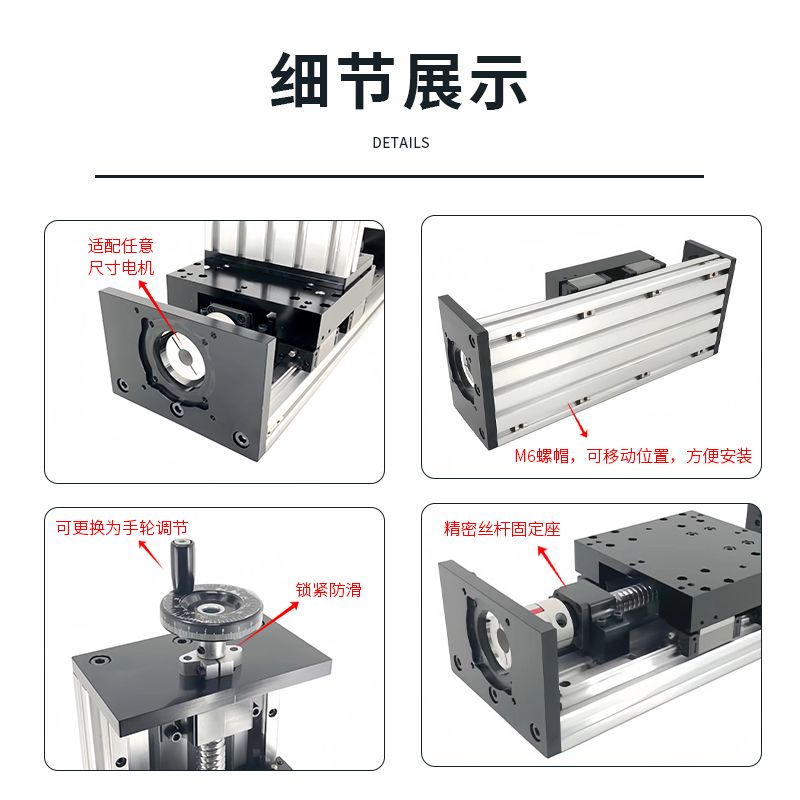 细节展示

DETAILS

适配任意
尺寸电机

M6螺帽，可移动位置，方便安装

可更换为手轮调节

锁紧防滑

精密丝杆固定座