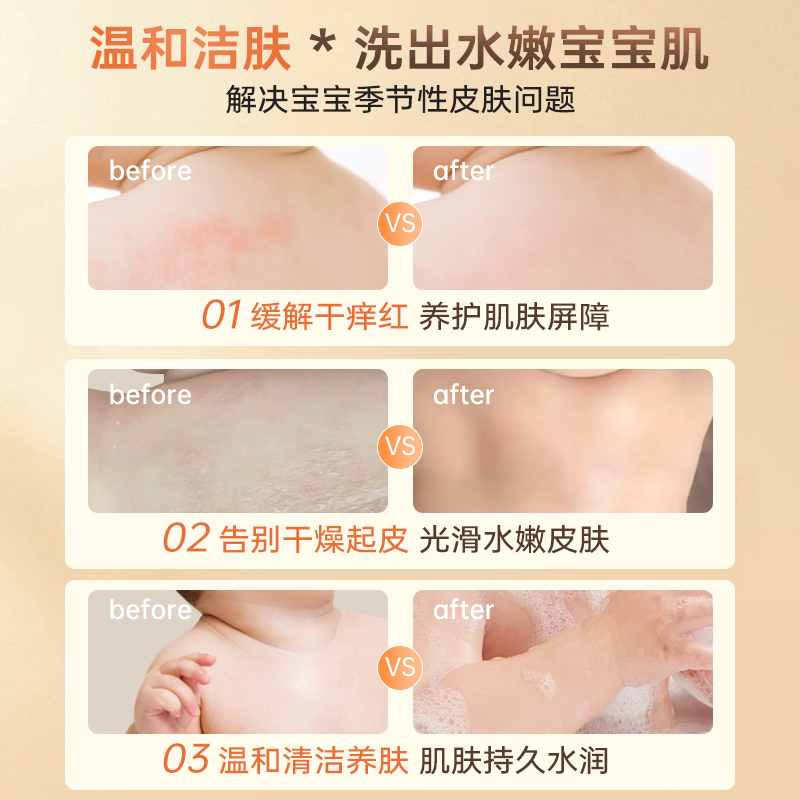 温和洁肤 * 洗出水嫩宝宝肌
解决宝宝季节性皮肤问题

before
VS
after
01 缓解干痒红 养护肌肤屏障

before
VS
after
02 告别干燥起皮 光滑水嫩皮肤

before
VS
after
03 温和清洁养肤 肌肤持久水润