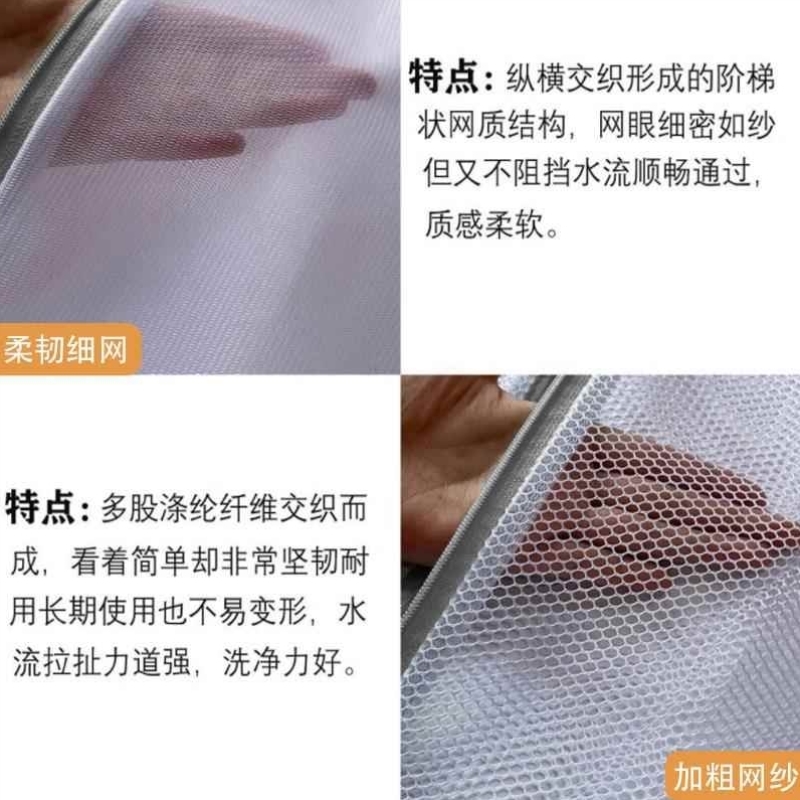 特点：纵横交织形成的阶梯状网质结构，网眼细密如纱但又不阻挡水流顺畅通过，质感柔软。

柔韧细网

特点：多股涤纶纤维交织而成，看着简单却非常坚韧耐用长期使用也不易变形，水流拉扯力道强，洗净力好。

加粗网纱