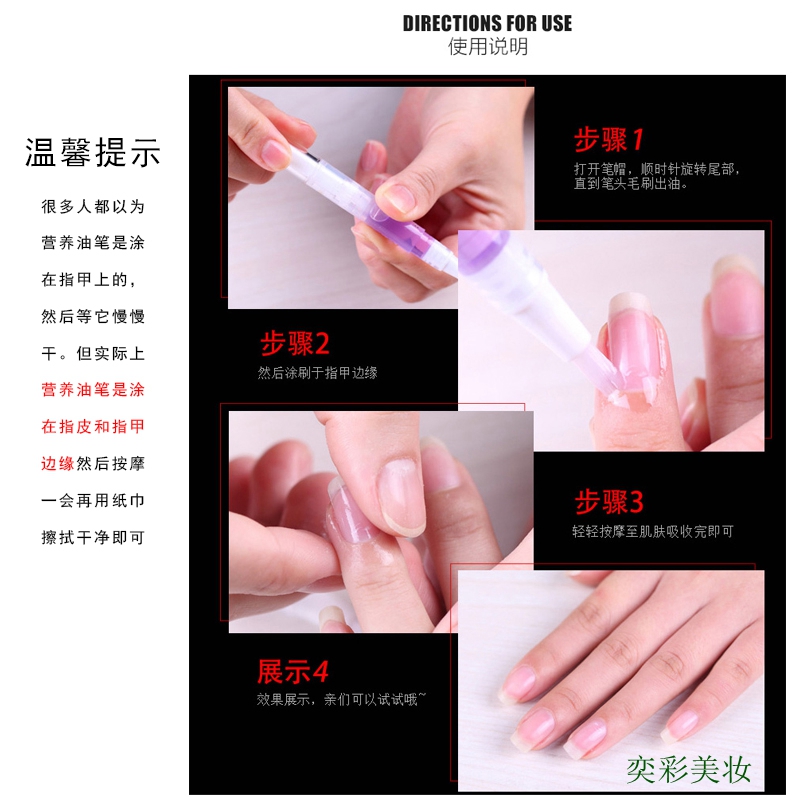 DIRECTIONS FOR USE
使用说明

温馨提示

很多人都以为营养油笔是涂在指甲上的，然后等它慢慢干。但实际上营养油笔是涂在指皮和指甲边缘然后按摩一会再用纸巾擦拭干净即可

步骤1
打开笔帽，顺时针旋转尾部，直到笔头毛刷出油。

步骤2
然后涂刷于指甲边缘

步骤3
轻轻按摩至肌肤吸收完即可

展示4
效果展示，亲们可以试试哦~

奕彩美妆