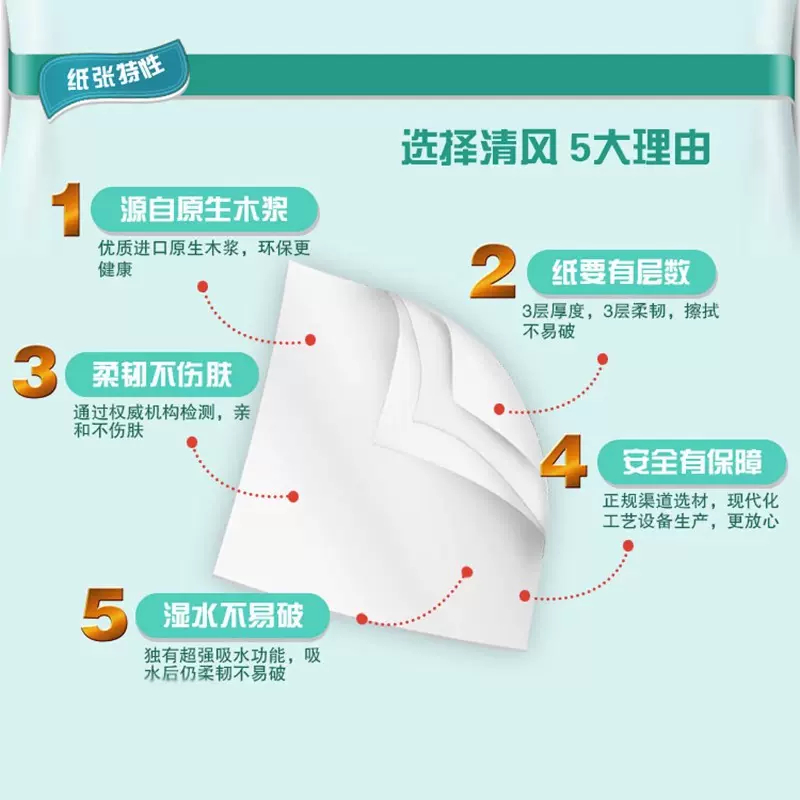 纸张特性

选择清风 5大理由

1 源自原生木浆
优质进口原生木浆，环保更健康

2 纸要有层数
3层厚度，3层柔韧，擦拭不易破

3 柔韧不伤肤
通过权威机构检测，亲和不伤肤

4 安全有保障
正规渠道选材，现代化工艺设备生产，更放心

5 湿水不易破
独有超强吸水功能，吸水后仍柔韧不易破