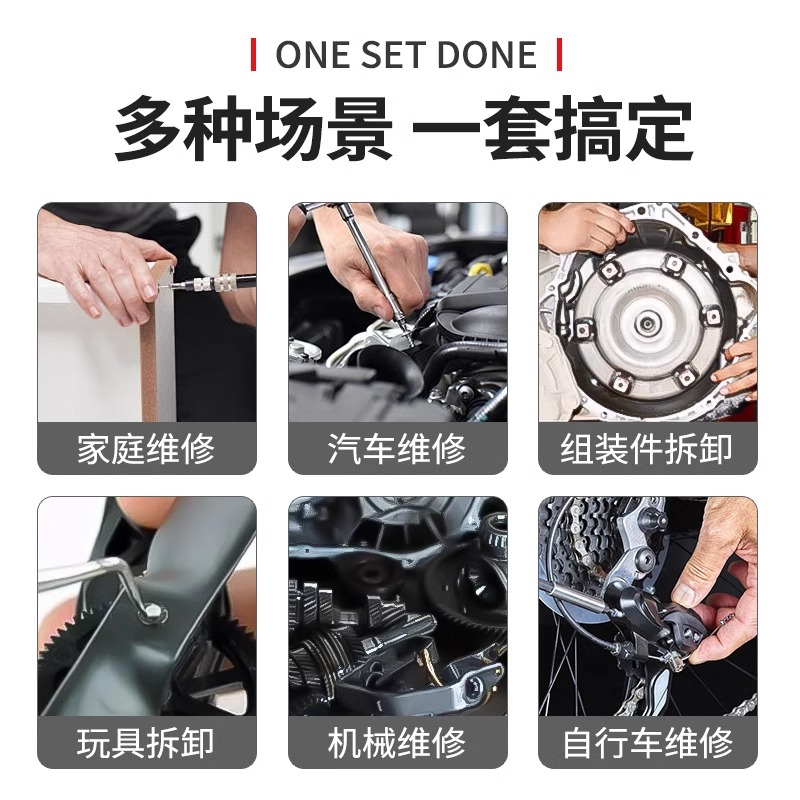 ONE SET DONE

多种场景 一套搞定

家庭维修

汽车维修

组装件拆卸

玩具拆卸

机械维修

自行车维修