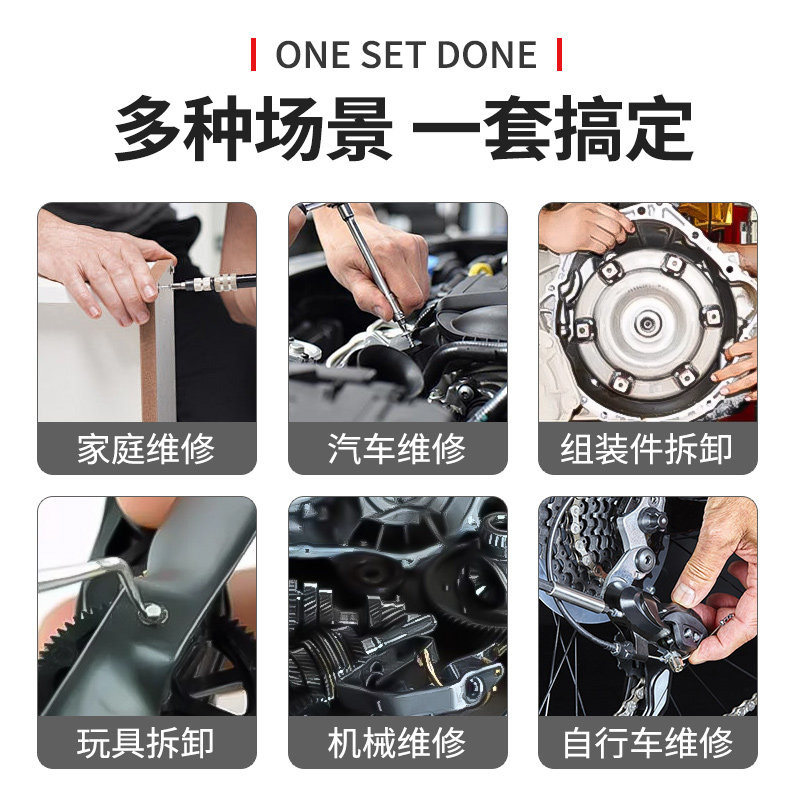 ONE SET DONE

多种场景 一套搞定

家庭维修

汽车维修

组装件拆卸

玩具拆卸

机械维修

自行车维修