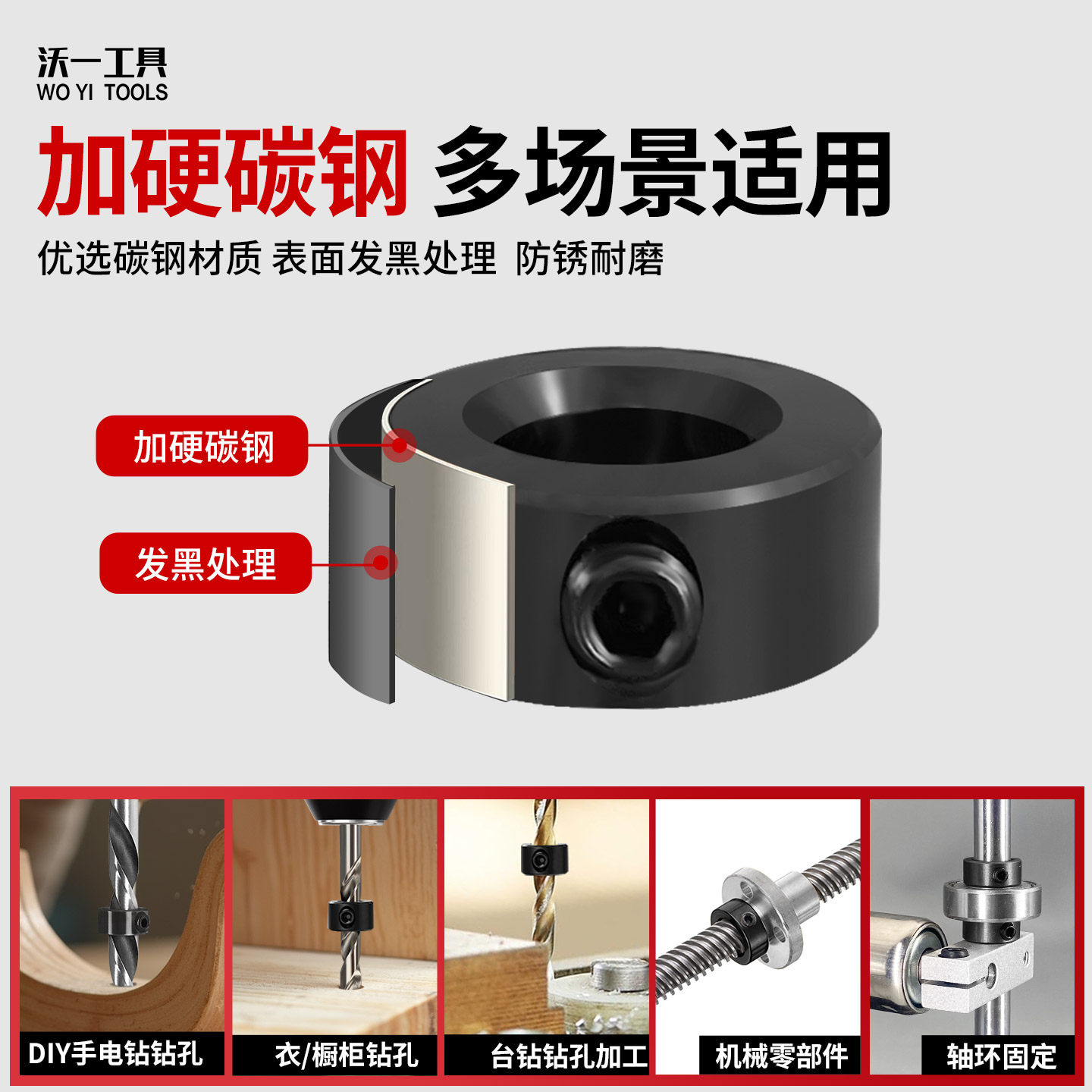 沃一工具
WO YI TOOLS

加硬碳钢 多场景适用

优选碳钢材质 表面发黑处理 防锈耐磨

加硬碳钢

发黑处理

DIY手电钻钻孔

衣/橱柜钻孔

台钻钻孔加工

机械零部件

轴环固定