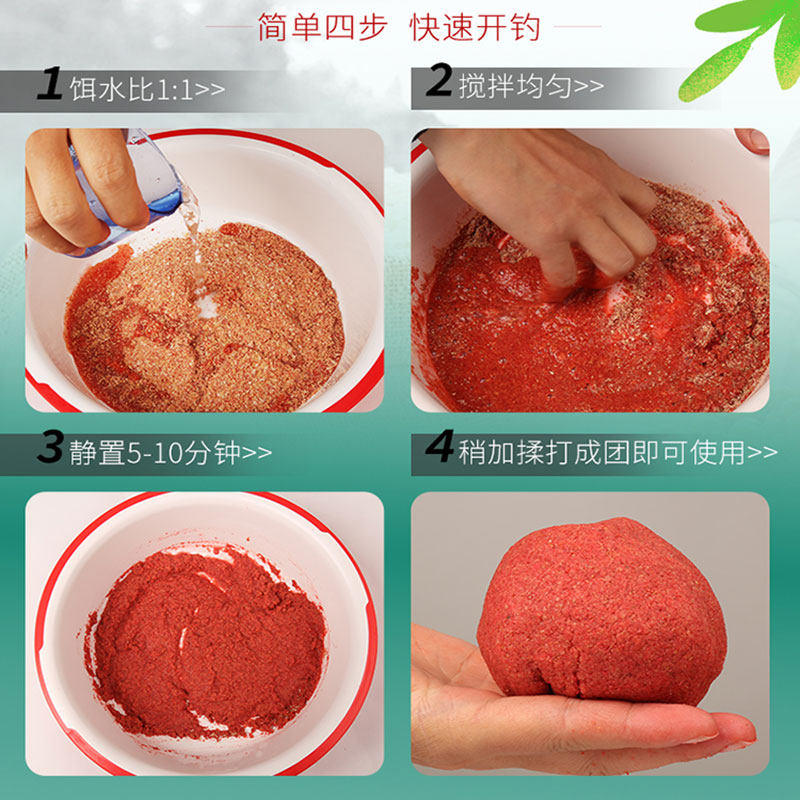 简单四步 快速开钓

1 饵水比1:1>>

2 搅拌均匀>>

3 静置5-10分钟>>

4 稍加揉打成团即可使用>>