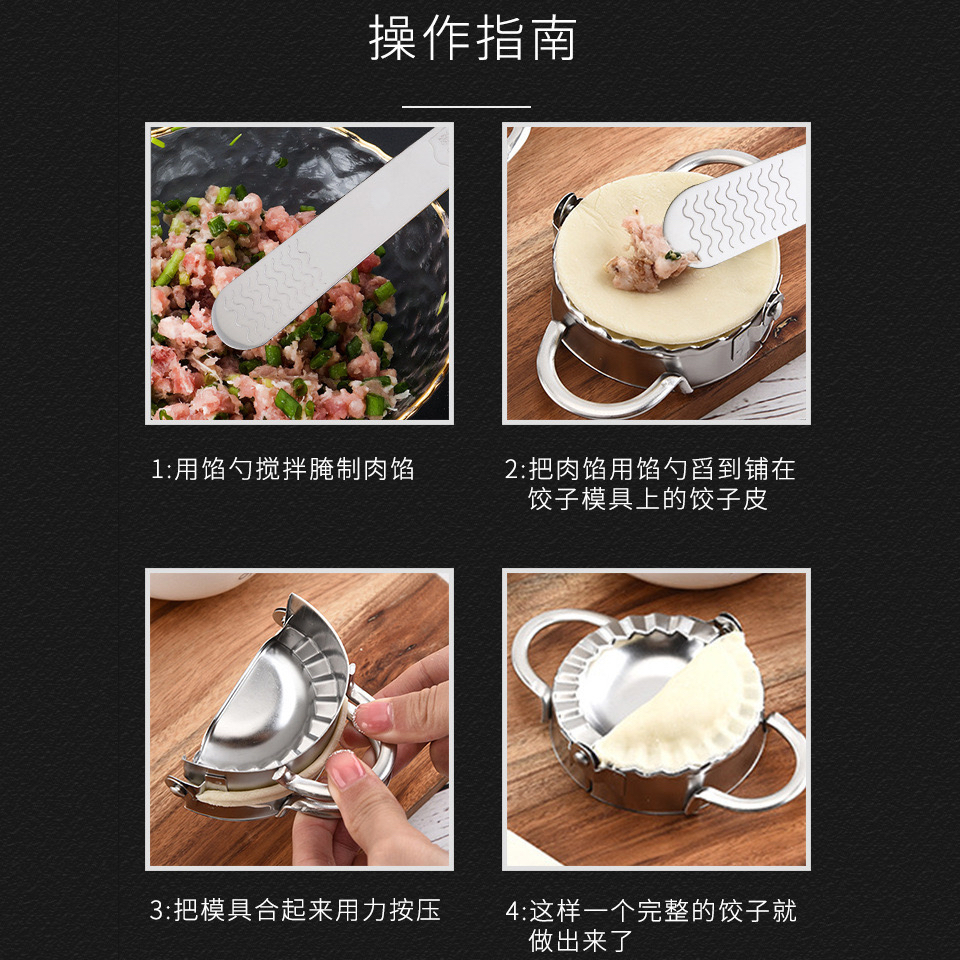 操作指南

1:用馅勺搅拌腌制肉馅

2:把肉馅用馅勺舀到铺在饺子模具上的饺子皮

3:把模具合起来用力按压

4:这样一个完整的饺子就做出来了