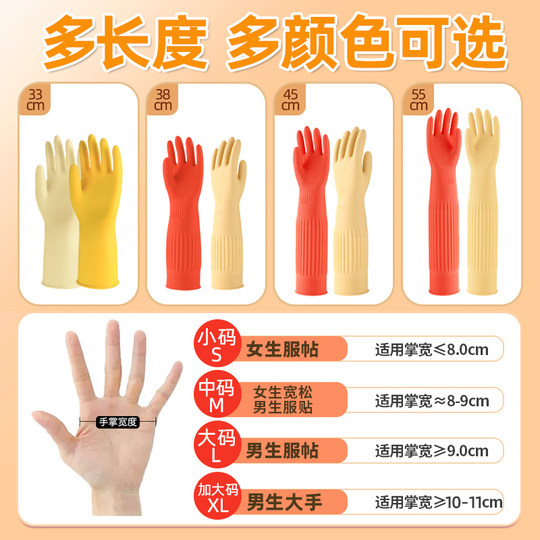 多长度 多颜色可选

33 cm

38 cm

45 cm

55 cm

手掌宽度

小码 S 女生服帖 适用掌宽≤8.0cm

中码 M 女生宽松 男生服贴 适用掌宽≈8-9cm

大码 L 男生服帖 适用掌宽≥9.0cm

加大码 XL 男生大手 适用掌宽≥10-11cm