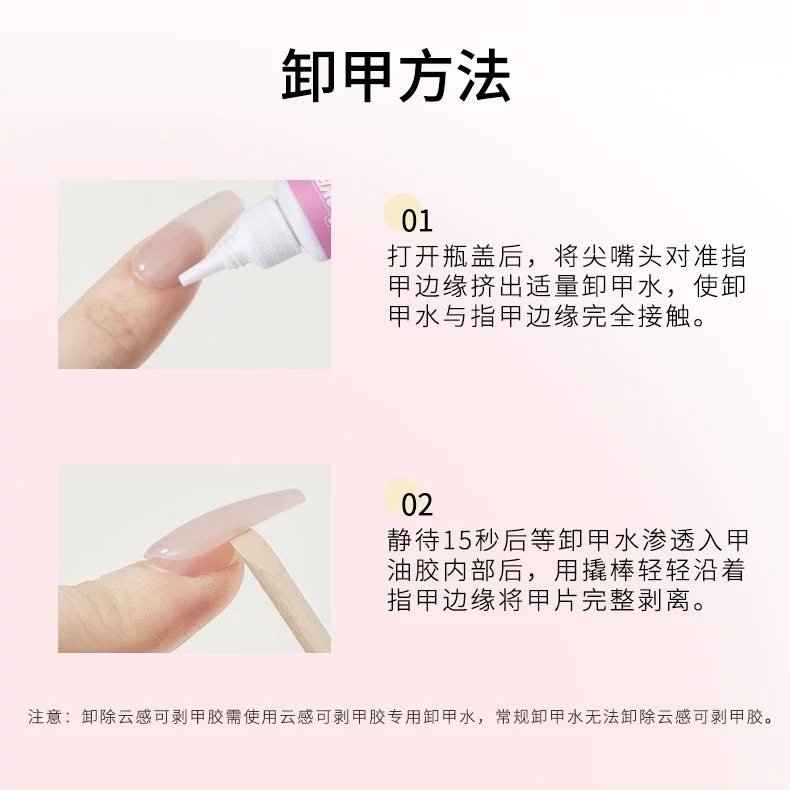 卸甲方法

01
打开瓶盖后，将尖嘴头对准指甲边缘挤出适量卸甲水，使卸甲水与指甲边缘完全接触。

02
静待15秒后等卸甲水渗透入甲油胶内部后，用撬棒轻轻沿着指甲边缘将甲片完整剥离。

注意：卸除云感可剥甲胶需使用云感可剥甲胶专用卸甲水，常规卸甲水无法卸除云感可剥甲胶。