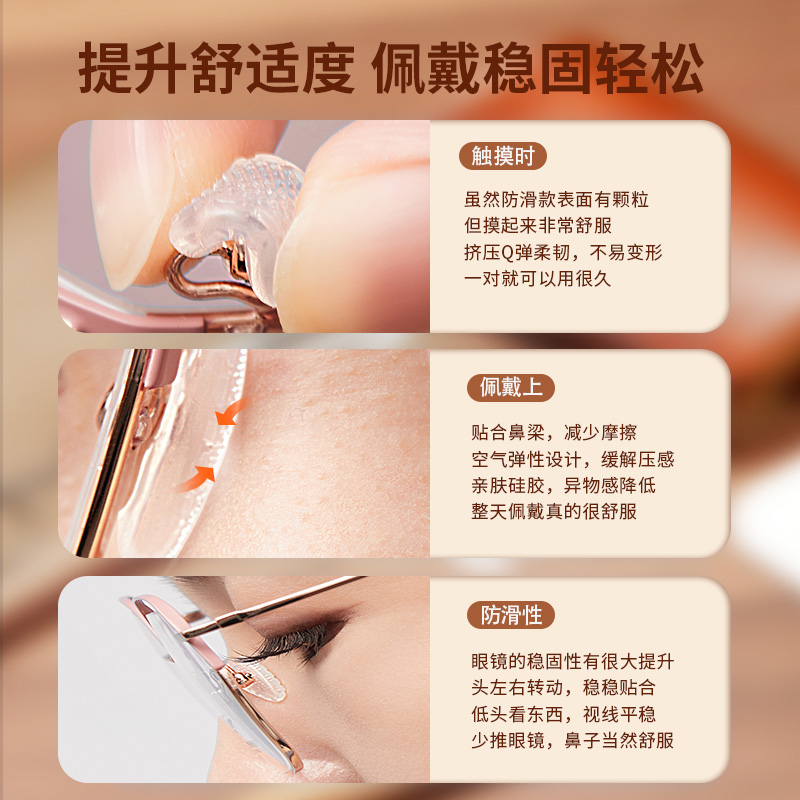 提升舒适度 佩戴稳固轻松

触摸时

虽然防滑款表面有颗粒
但摸起来非常舒服
挤压Q弹柔韧，不易变形
一对就可以用很久

佩戴上

贴合鼻梁，减少摩擦
空气弹性设计，缓解压感
亲肤硅胶，异物感降低
整天佩戴真的很舒服

防滑性

眼镜的稳固性有很大提升
头左右转动，稳稳贴合
低头看东西，视线平稳
少推眼镜，鼻子当然舒服