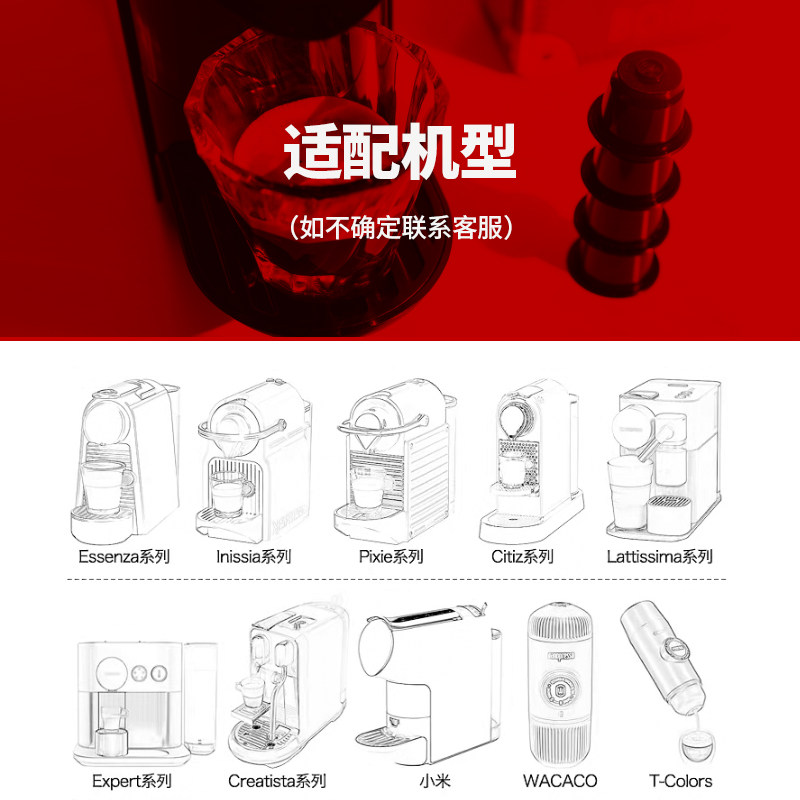 适配机型

（如不确定联系客服）

Essenza系列 Inissia系列 Pixie系列 Citiz系列 Lattissima系列

Expert系列 Creatista系列 小米 WACACO T-Colors