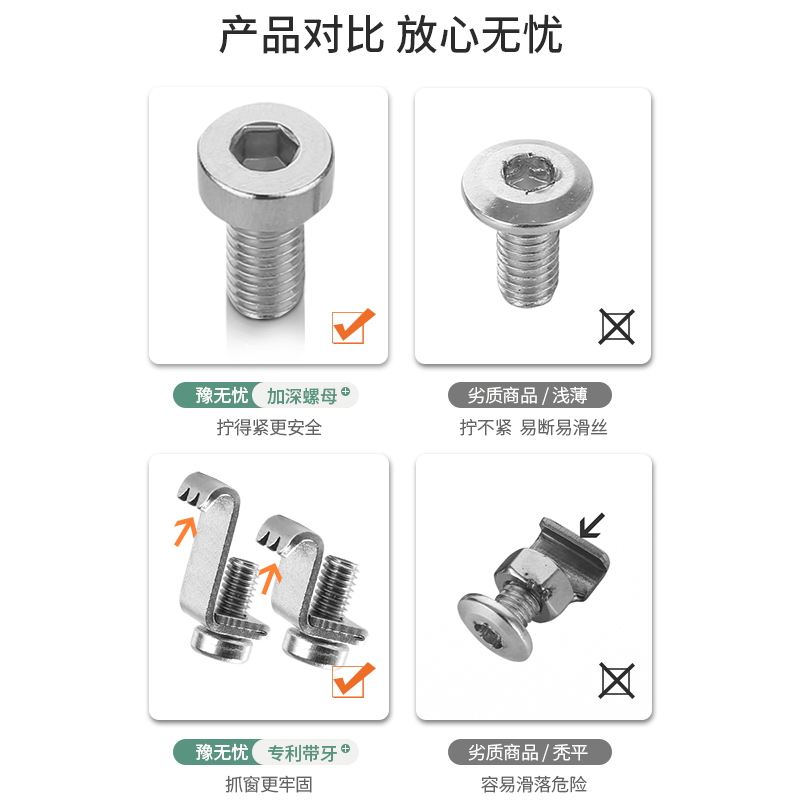 产品对比 放心无忧

豫无忧 加深螺母
拧得紧更安全

劣质商品 / 浅薄
拧不紧 易断易滑丝

豫无忧 专利带牙
抓窗更牢固

劣质商品 / 秃平
容易滑落危险