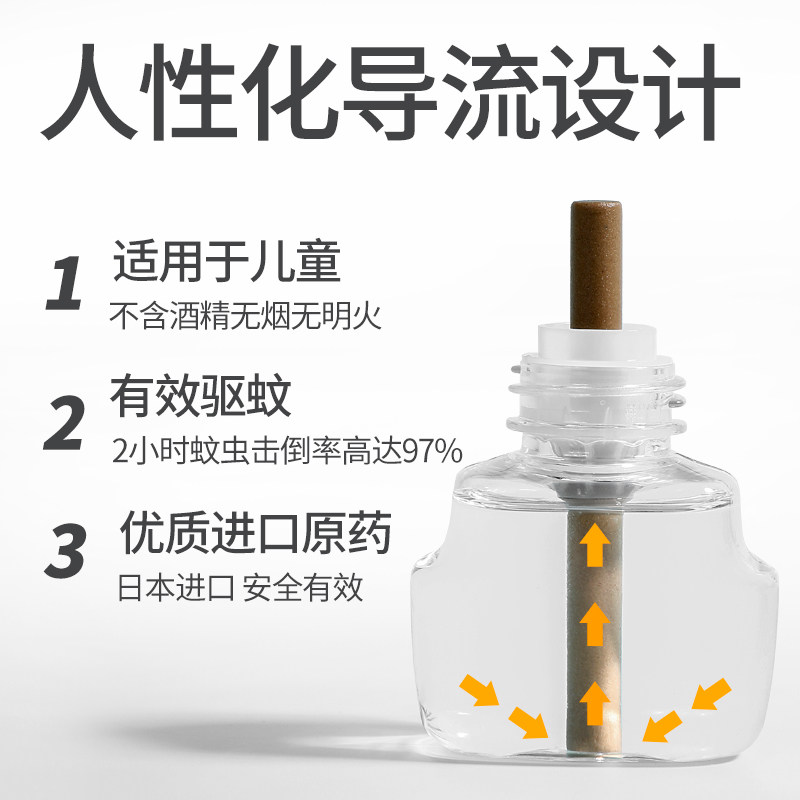 人性化导流设计

1 适用于儿童
不含酒精无烟无明火

2 有效驱蚊
2小时蚊虫击倒率高达97%

3 优质进口原药
日本进口 安全有效