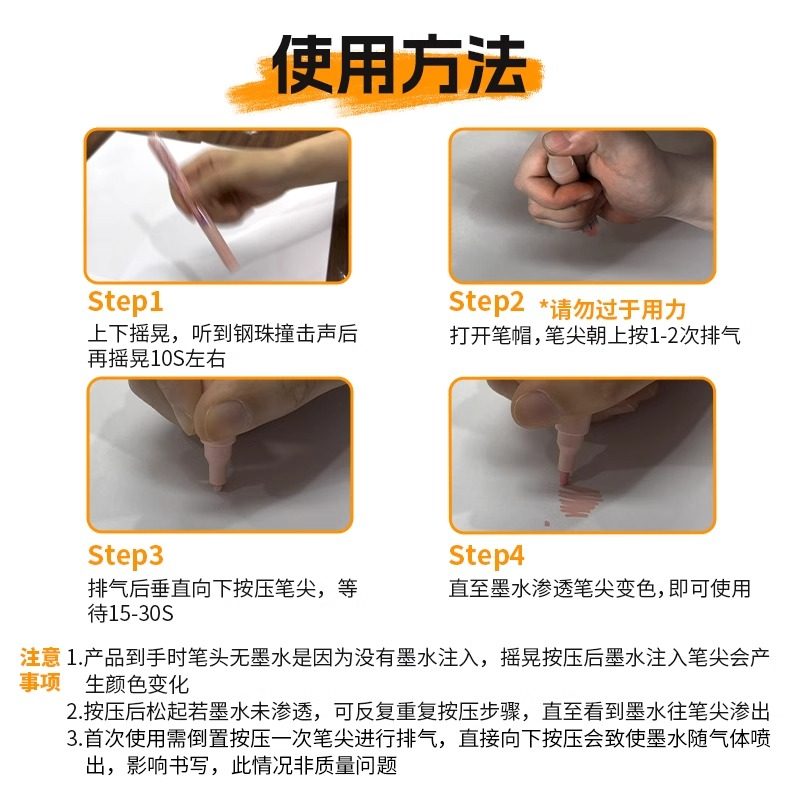 使用方法

Step1
上下摇晃，听到钢珠撞击声后再摇晃10S左右

Step2 *请勿过于用力
打开笔帽，笔尖朝上按1-2次排气

Step3
排气后垂直向下按压笔尖，等待15-30S

Step4
直至墨水渗透笔尖变色，即可使用

注意事项 1.产品到手时笔头无墨水是因为没有墨水注入，摇晃按压后墨水注入笔尖会产生颜色变化
2.按压后松起若墨水未渗透，可反复重复按压步骤，直至看到墨水往笔尖渗出
3.首次使用需倒置按压一次笔尖进行排气，直接向下按压会致使墨水随气体喷出，影响书写，此情况非质量问题