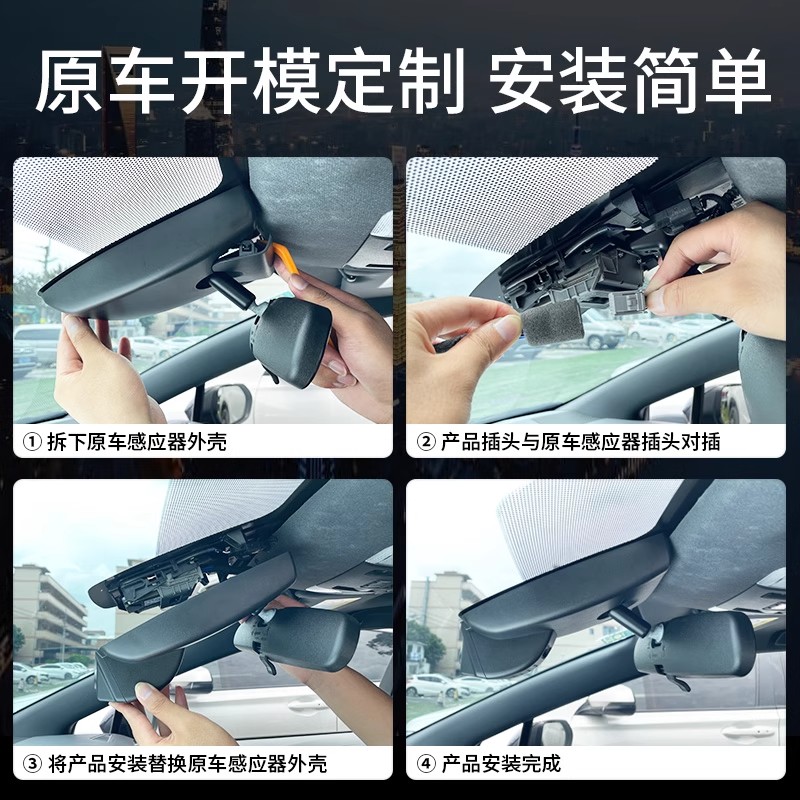 原车开模定制 安装简单

① 拆下原车感应器外壳

② 产品插头与原车感应器插头对插

③ 将产品安装替换原车感应器外壳

④ 产品安装完成