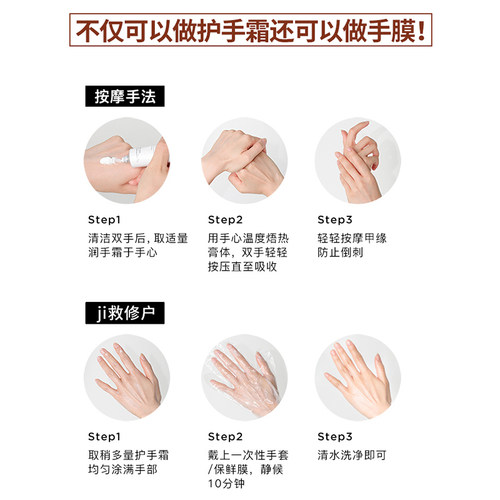 不仅可以做护手霜还可以做手膜！

按摩手法

Step1
清洁双手后，取适量润手霜于手心

Step2
用手心温度焐热膏体，双手轻轻按压直至吸收

Step3
轻轻按摩甲缘防止倒刺

ji救修户

Step1
取稍多量护手霜均匀涂满手部

Step2
戴上一次性手套/保鲜膜，静候10分钟

Step3
清水洗净即可