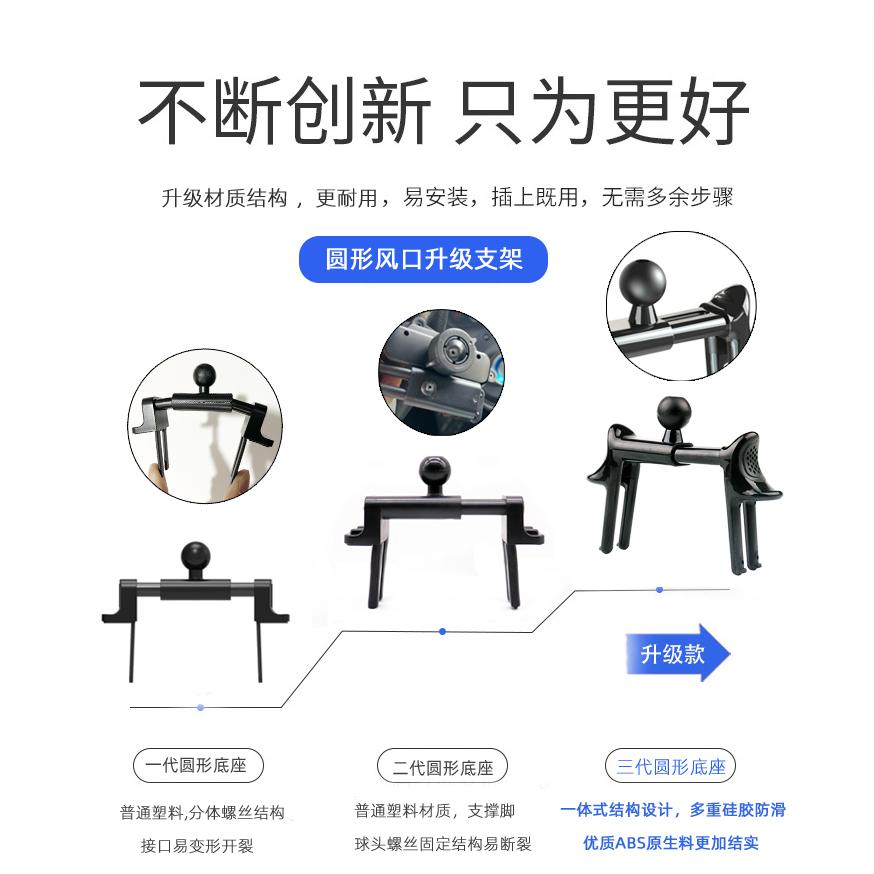 不断创新 只为更好

升级材质结构，更耐用，易安装，插上既用，无需多余步骤

圆形风口升级支架

升级款

一代圆形底座

普通塑料,分体螺丝结构
接口易变形开裂

二代圆形底座

普通塑料材质，支撑脚
球头螺丝固定结构易断裂

三代圆形底座

一体式结构设计，多重硅胶防滑
优质ABS原生料更加结实