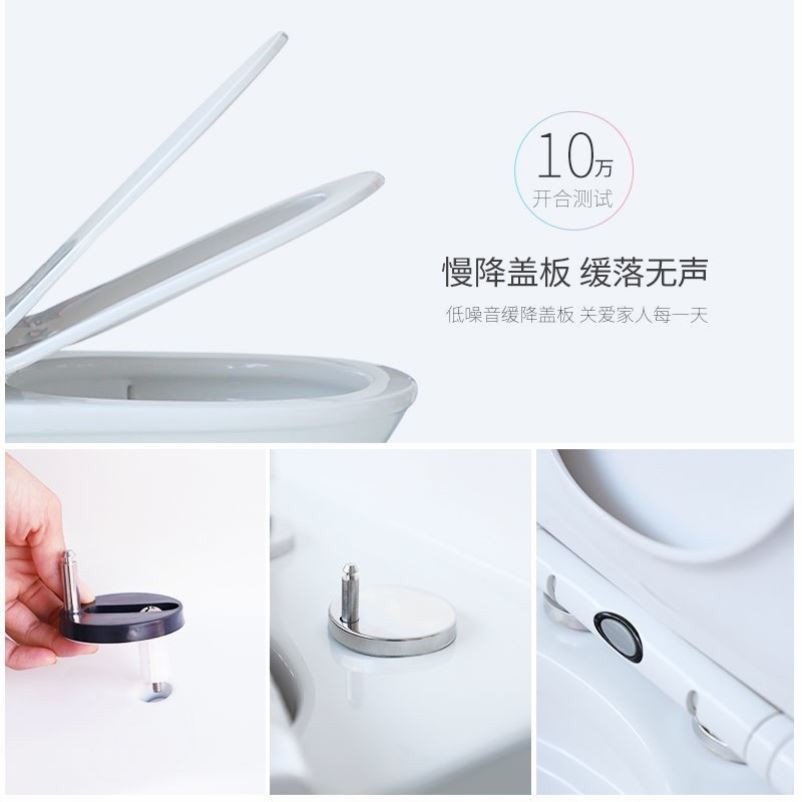 10万
开合测试

慢降盖板 缓落无声

低噪音缓降盖板 关爱家人每一天