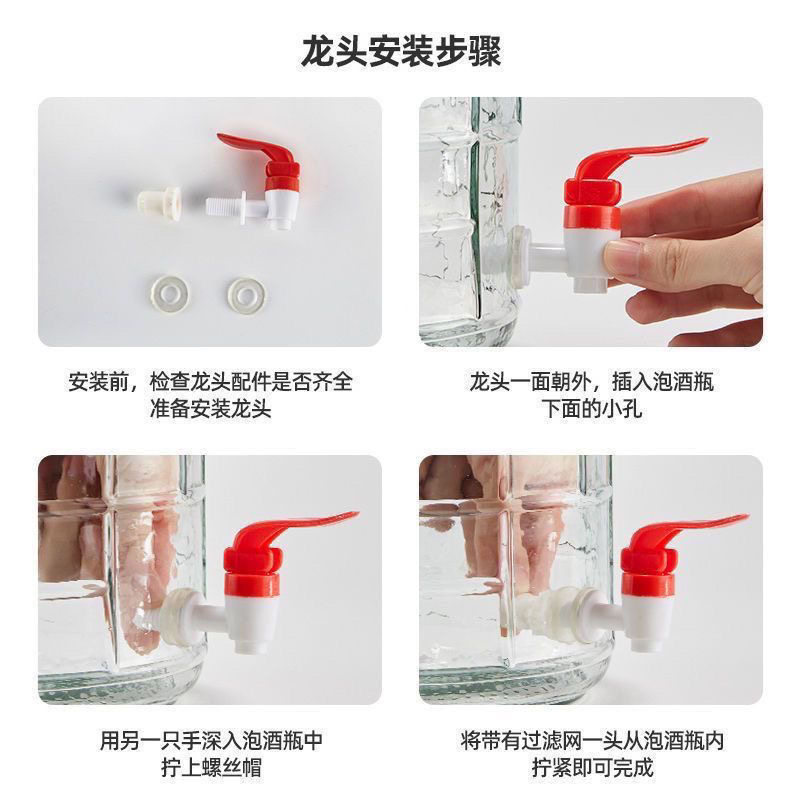 龙头安装步骤

安装前，检查龙头配件是否齐全
准备安装龙头

龙头一面朝外，插入泡酒瓶
下面的小孔

用另一只手深入泡酒瓶中
拧上螺丝帽

将带有过滤网一头从泡酒瓶内
拧紧即可完成