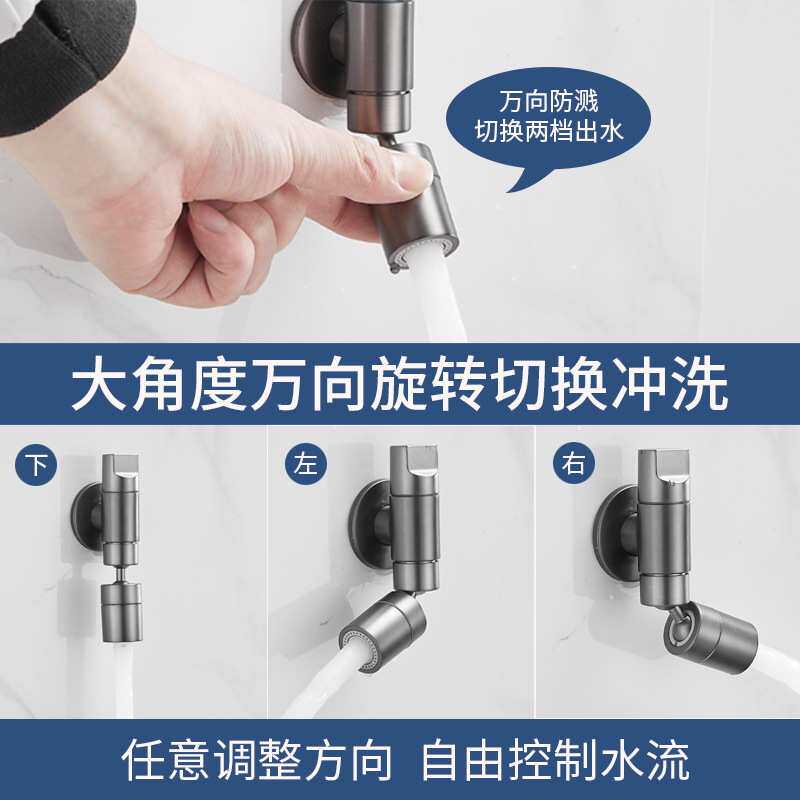 万向防溅
切换两档出水

大角度万向旋转切换冲洗

下

左

右

任意调整方向 自由控制水流