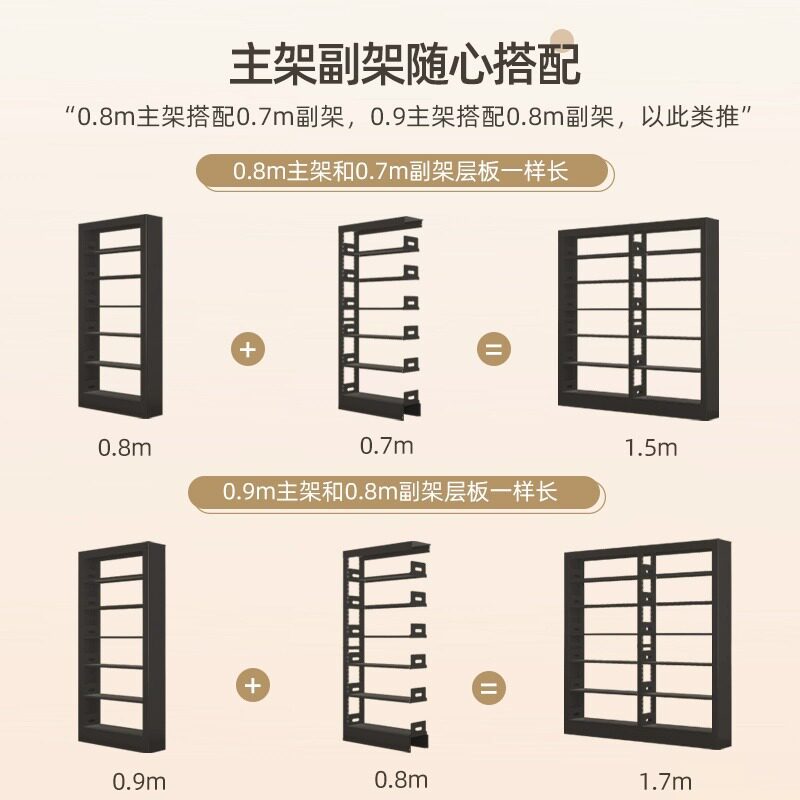 主架副架随心搭配

“0.8m主架搭配0.7m副架，0.9主架搭配0.8m副架，以此类推”

0.8m主架和0.7m副架层板一样长

+

=

0.8m

0.7m

1.5m

0.9m主架和0.8m副架层板一样长

+

=

0.9m

0.8m

1.7m