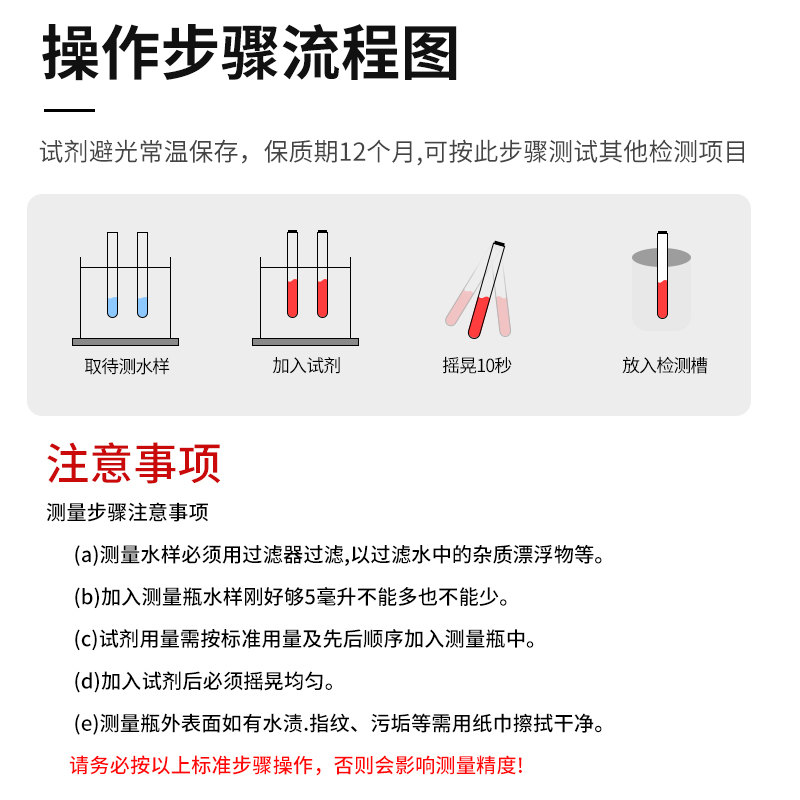 操作步骤流程图

试剂避光常温保存，保质期12个月,可按此步骤测试其他检测项目

取待测水样

加入试剂

摇晃10秒

放入检测槽

注意事项

测量步骤注意事项

(a)测量水样必须用过滤器过滤,以过滤水中的杂质漂浮物等。

(b)加入测量瓶水样刚好够5毫升不能多也不能少。

(c)试剂用量需按标准用量及先后顺序加入测量瓶中。

(d)加入试剂后必须摇晃均匀。

(e)测量瓶外表面如有水渍.指纹、污垢等需用纸巾擦拭干净。

请务必按以上标准步骤操作，否则会影响测量精度!