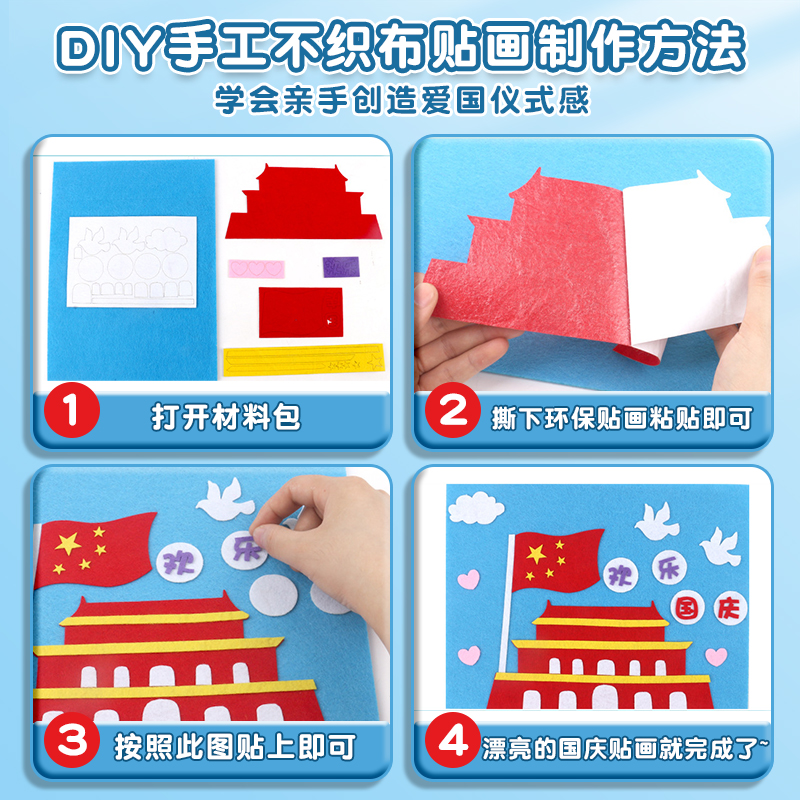 DIY手工不织布贴画制作方法

学会亲手创造爱国仪式感

1 打开材料包

2 撕下环保贴画粘贴即可

欢 乐

3 按照此图贴上即可

欢 乐 国 庆

4 漂亮的国庆贴画就完成了~