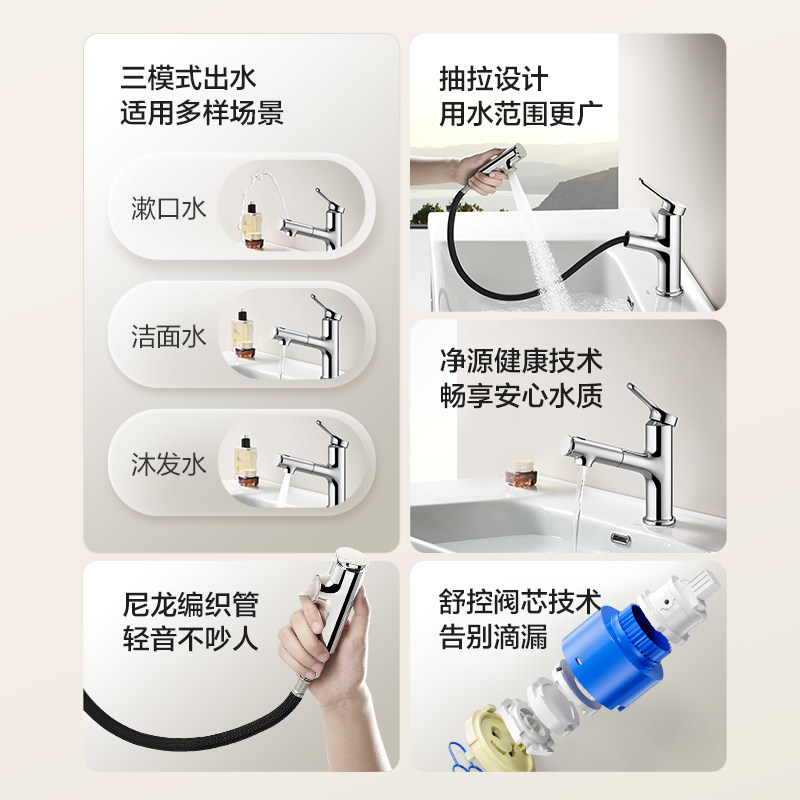 三模式出水
适用多样场景

漱口水

洁面水

沐发水

抽拉设计
用水范围更广

净源健康技术
畅享安心水质

尼龙编织管
轻音不吵人

舒控阀芯技术
告别滴漏