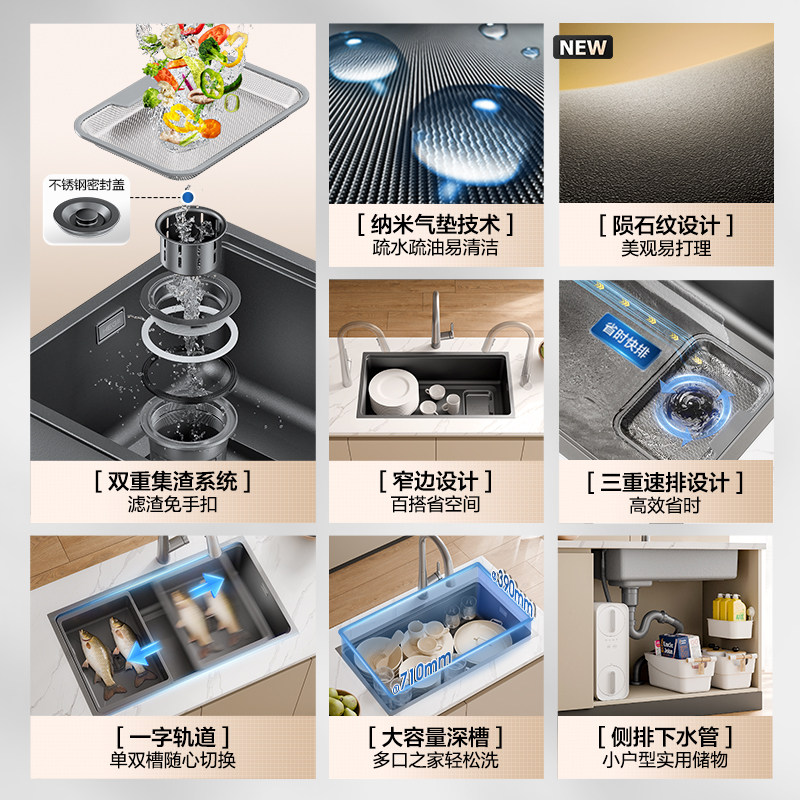 不锈钢密封盖

[ 双重集渣系统 ]
滤渣免手扣

[ 纳米气垫技术 ]
疏水疏油易清洁

NEW

[ 陨石纹设计 ]
美观易打理

[ 窄边设计 ]
百搭省空间

省时快排

[ 三重速排设计 ]
高效省时

[ 一字轨道 ]
单双槽随心切换

≈390mm

≈710mm

[ 大容量深槽 ]
多口之家轻松洗

[ 侧排下水管 ]
小户型实用储物