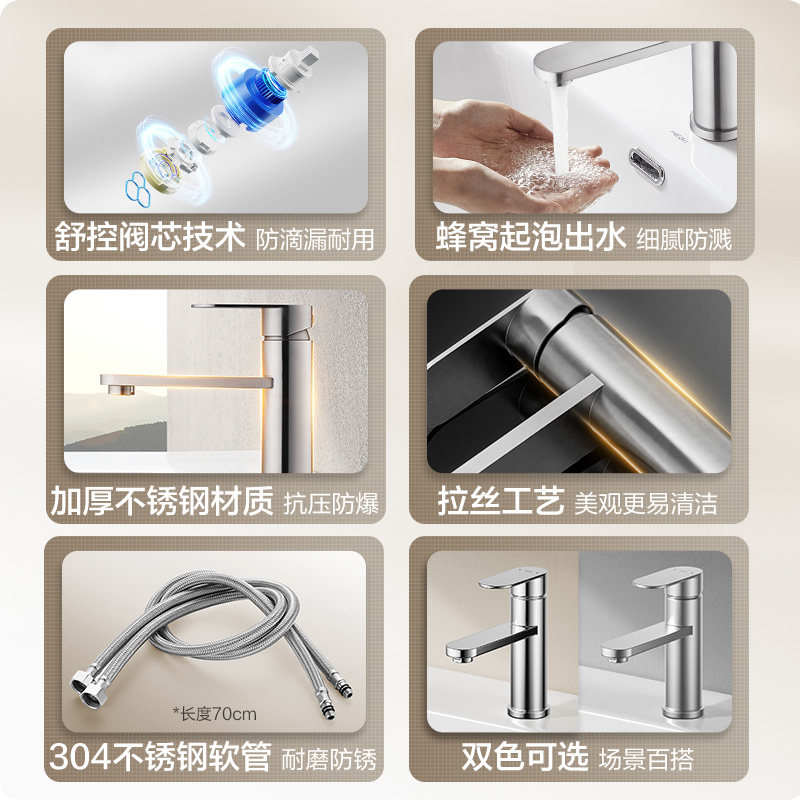 舒控阀芯技术 防滴漏耐用

蜂窝起泡出水 细腻防溅

加厚不锈钢材质 抗压防爆

拉丝工艺 美观更易清洁

*长度70cm

304不锈钢软管 耐磨防锈

双色可选 场景百搭