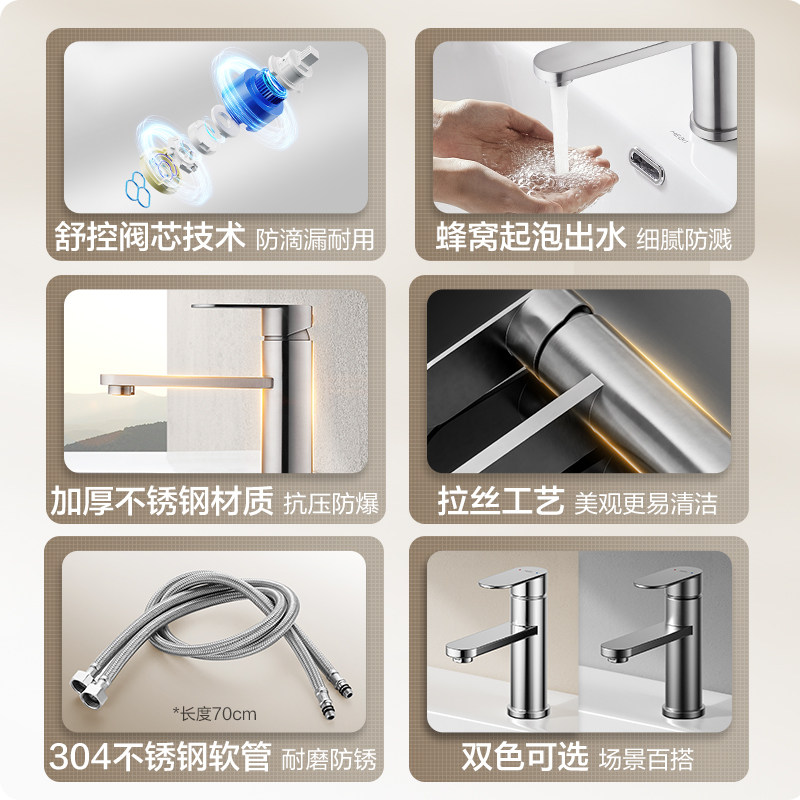 舒控阀芯技术 防滴漏耐用

蜂窝起泡出水 细腻防溅

加厚不锈钢材质 抗压防爆

拉丝工艺 美观更易清洁

*长度70cm

304不锈钢软管 耐磨防锈

双色可选 场景百搭