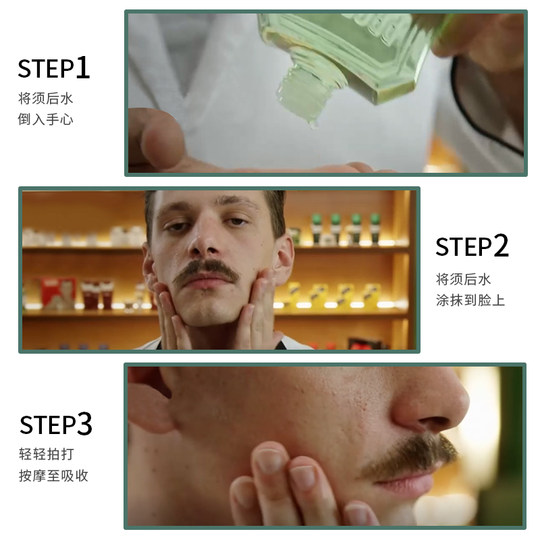 STEP1
将须后水
倒入手心

STEP2
将须后水
涂抹到脸上

STEP3
轻轻拍打
按摩至吸收