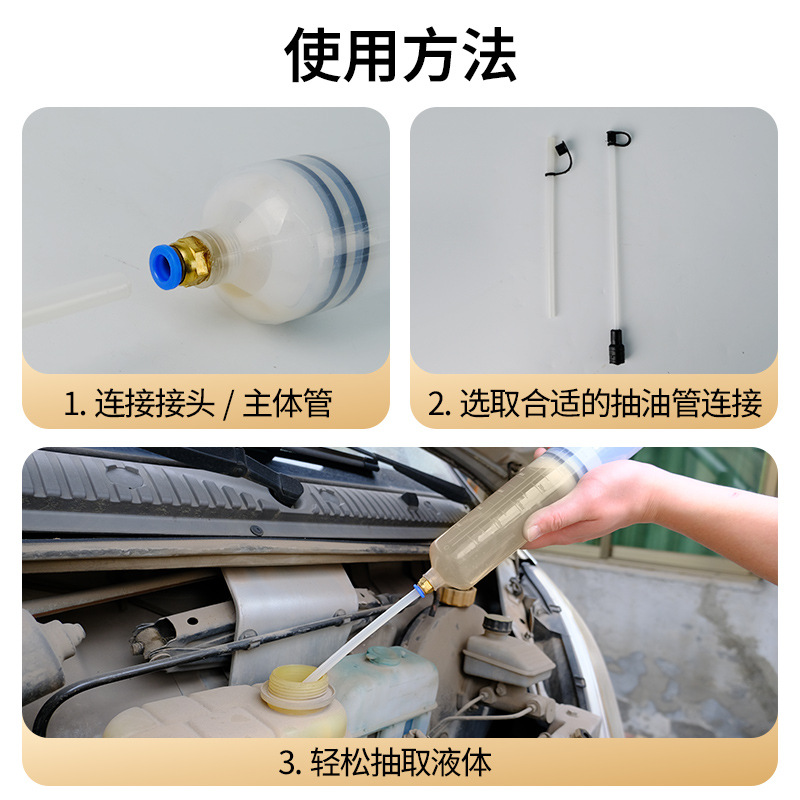 使用方法

1. 连接接头 / 主体管

2. 选取合适的抽油管连接

3. 轻松抽取液体