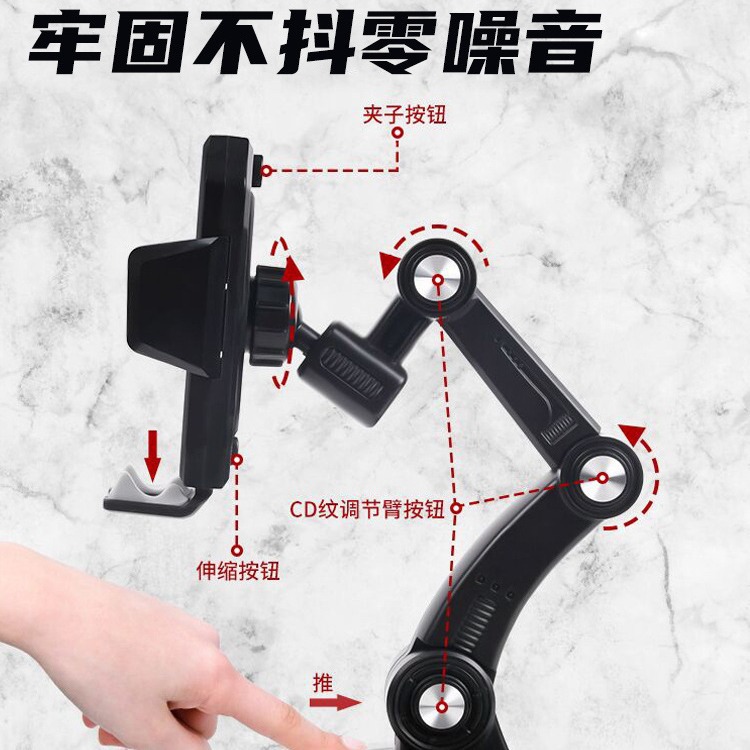 牢固不抖零噪音

夹子按钮

CD纹调节臂按钮

伸缩按钮

推