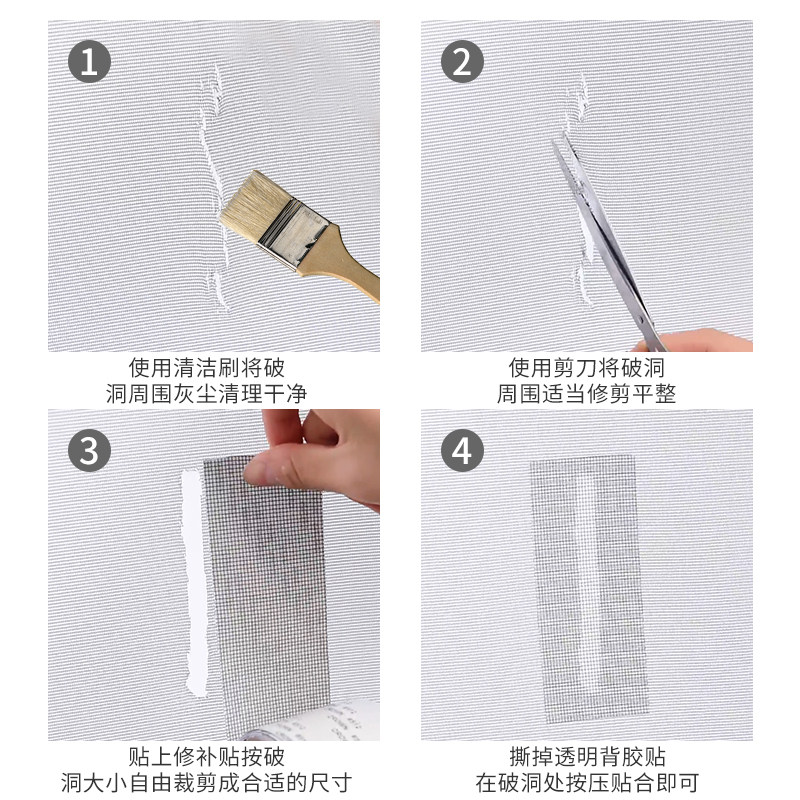 1

使用清洁刷将破洞周围灰尘清理干净

2

使用剪刀将破洞周围适当修剪平整

3

贴上修补贴按破洞大小自由裁剪成合适的尺寸

4

撕掉透明背胶贴在破洞处按压贴合即可