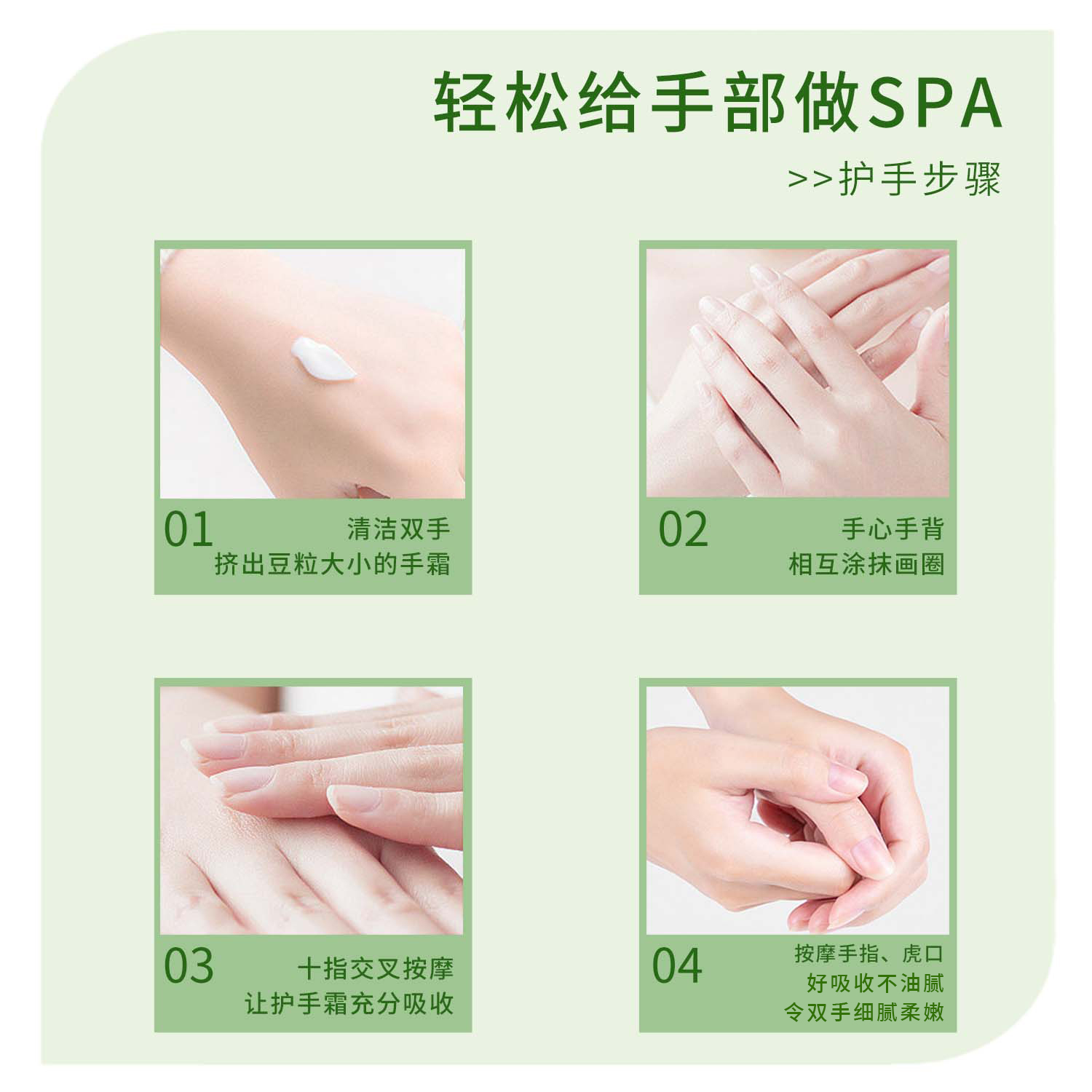 轻松给手部做SPA

>>护手步骤

01
清洁双手
挤出豆粒大小的手霜

02
手心手背
相互涂抹画圈

03
十指交叉按摩
让护手霜充分吸收

04
按摩手指、虎口
好吸收不油腻
令双手细腻柔嫩