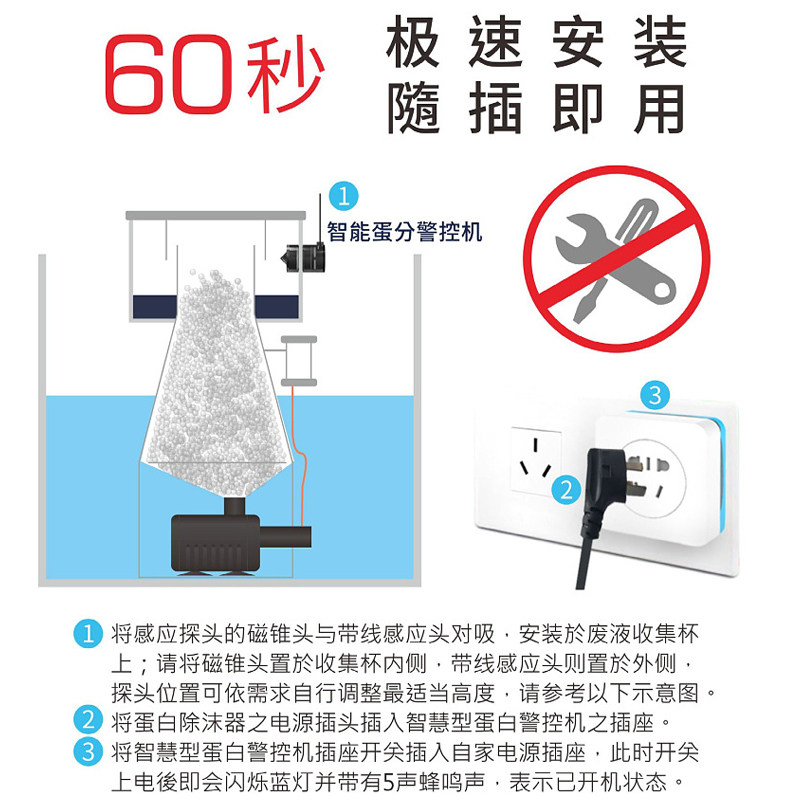 60秒 极速安装 随插即用

1 智能蛋分警控机

3

2

1 将感应探头的磁锥头与带线感应头对吸，安装於废液收集杯上；请将磁锥头置於收集杯内侧，带线感应头则置於外侧，探头位置可依需求自行调整最适当高度，请参考以下示意图。
2 将蛋白除沫器之电源插头插入智慧型蛋白警控机之插座。
3 将智慧型蛋白警控机插座开关插入自家电源插座，此时开关上电後即会闪烁蓝灯并带有5声蜂鸣声，表示已开机状态。