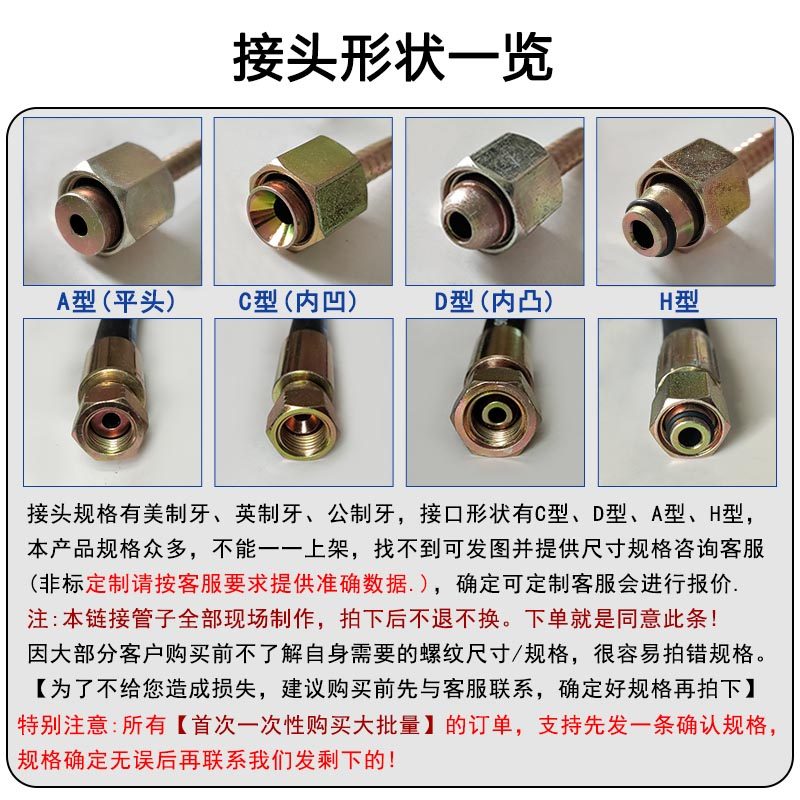 接头形状一览

A型（平头）

C型（内凹）

D型（内凸）

H型

接头规格有美制牙、英制牙、公制牙，接口形状有C型、D型、A型、H型，本产品规格众多，不能一一上架，找不到可发图并提供尺寸规格咨询客服（非标定制请按客服要求提供准确数据.），确定可定制客服会进行报价.

注:本链接管子全部现场制作，拍下后不退不换。下单就是同意此条!

因大部分客户购买前不了解自身需要的螺纹尺寸/规格，很容易拍错规格。

【为了不给您造成损失，建议购买前先与客服联系，确定好规格再拍下】

特别注意:所有【首次一次性购买大批量】的订单，支持先发一条确认规格，规格确定无误后再联系我们发剩下的!