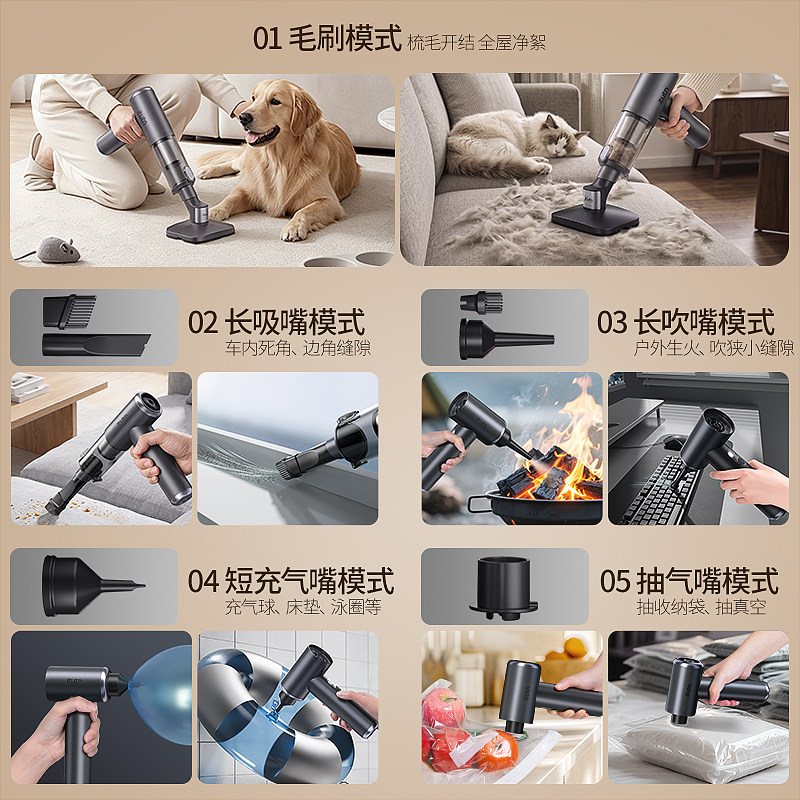 01 毛刷模式 梳毛开结 全屋净絮

02 长吸嘴模式
车内死角、边角缝隙

03 长吹嘴模式
户外生火、吹狭小缝隙

04 短充气嘴模式
充气球、床垫、泳圈等

05 抽气嘴模式
抽收纳袋、抽真空