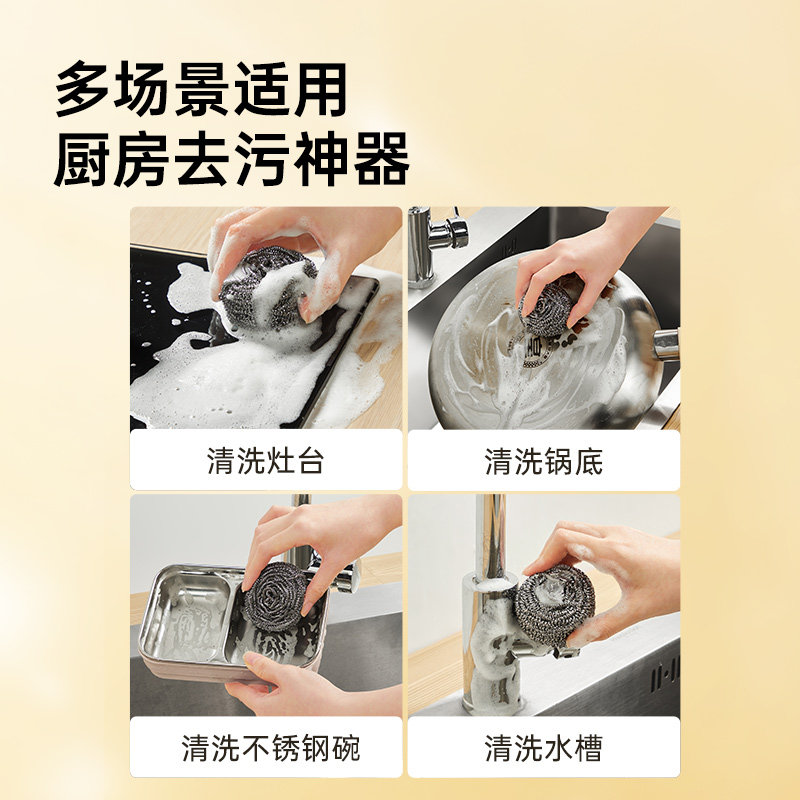 多场景适用
厨房去污神器

清洗灶台

清洗锅底

清洗不锈钢碗

清洗水槽