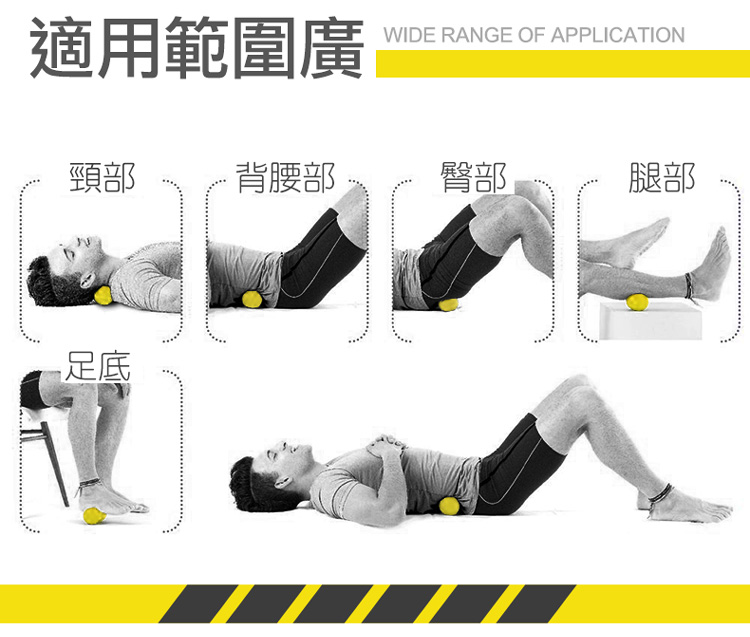 適用範圍廣
WIDE RANGE OF APPLICATION

頸部

背腰部

臀部

腿部

足底