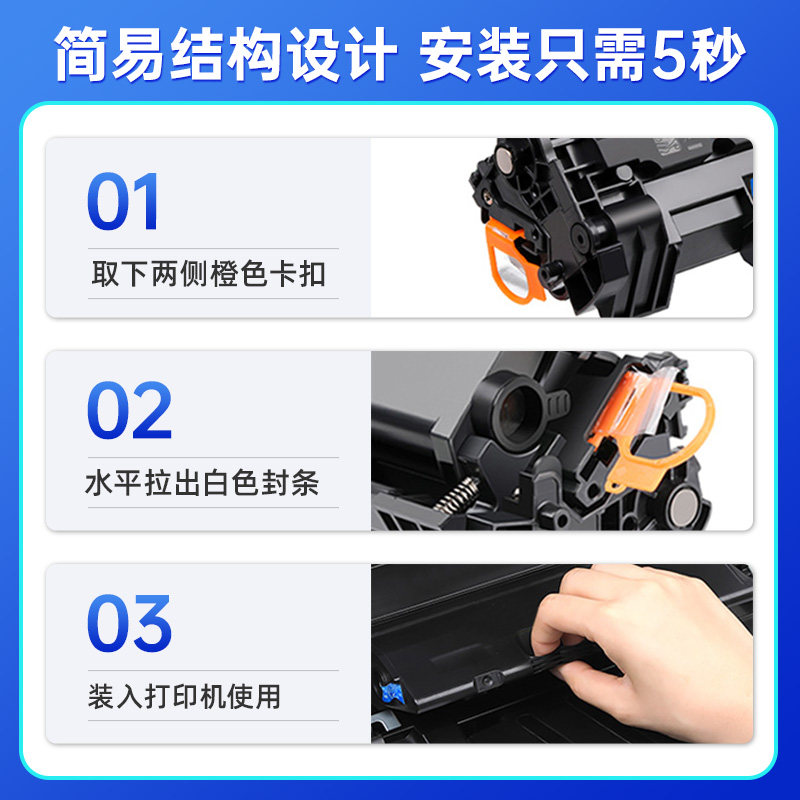 简易结构设计 安装只需5秒

01
取下两侧橙色卡扣

02
水平拉出白色封条

03
装入打印机使用