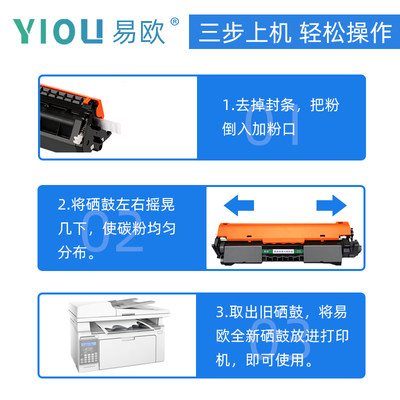 YIOU 易欧®

三步上机 轻松操作

01
1.去掉封条，把粉倒入加粉口

02
2.将硒鼓左右摇晃几下，使碳粉均匀分布。

03
3.取出旧硒鼓，将易欧全新硒鼓放进打印机，即可使用。