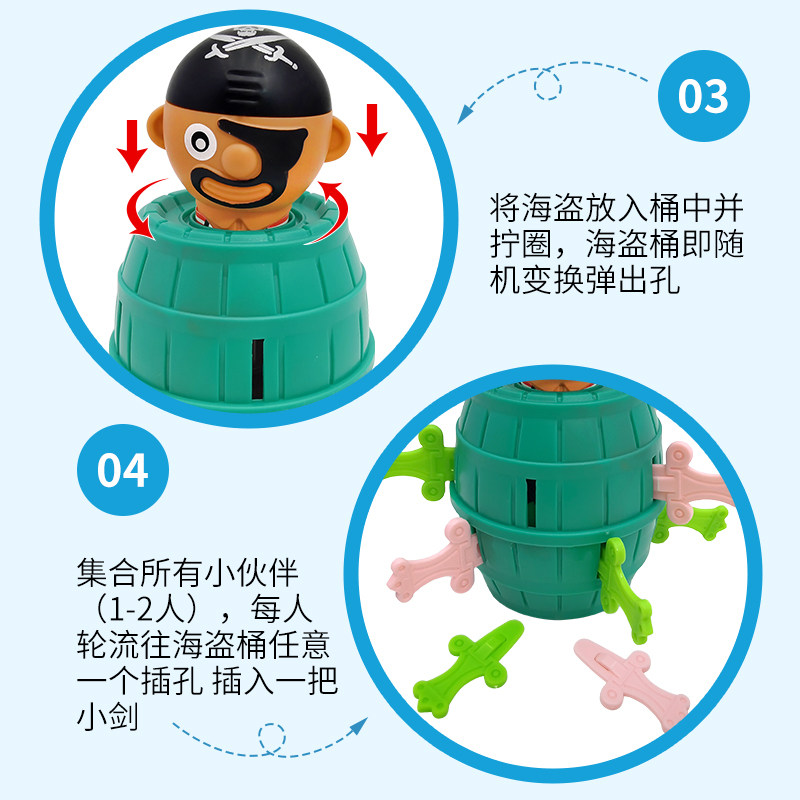 03

将海盗放入桶中并拧圈，海盗桶即随机变换弹出孔

04

集合所有小伙伴（1-2人），每人轮流往海盗桶任意一个插孔 插入一把小剑