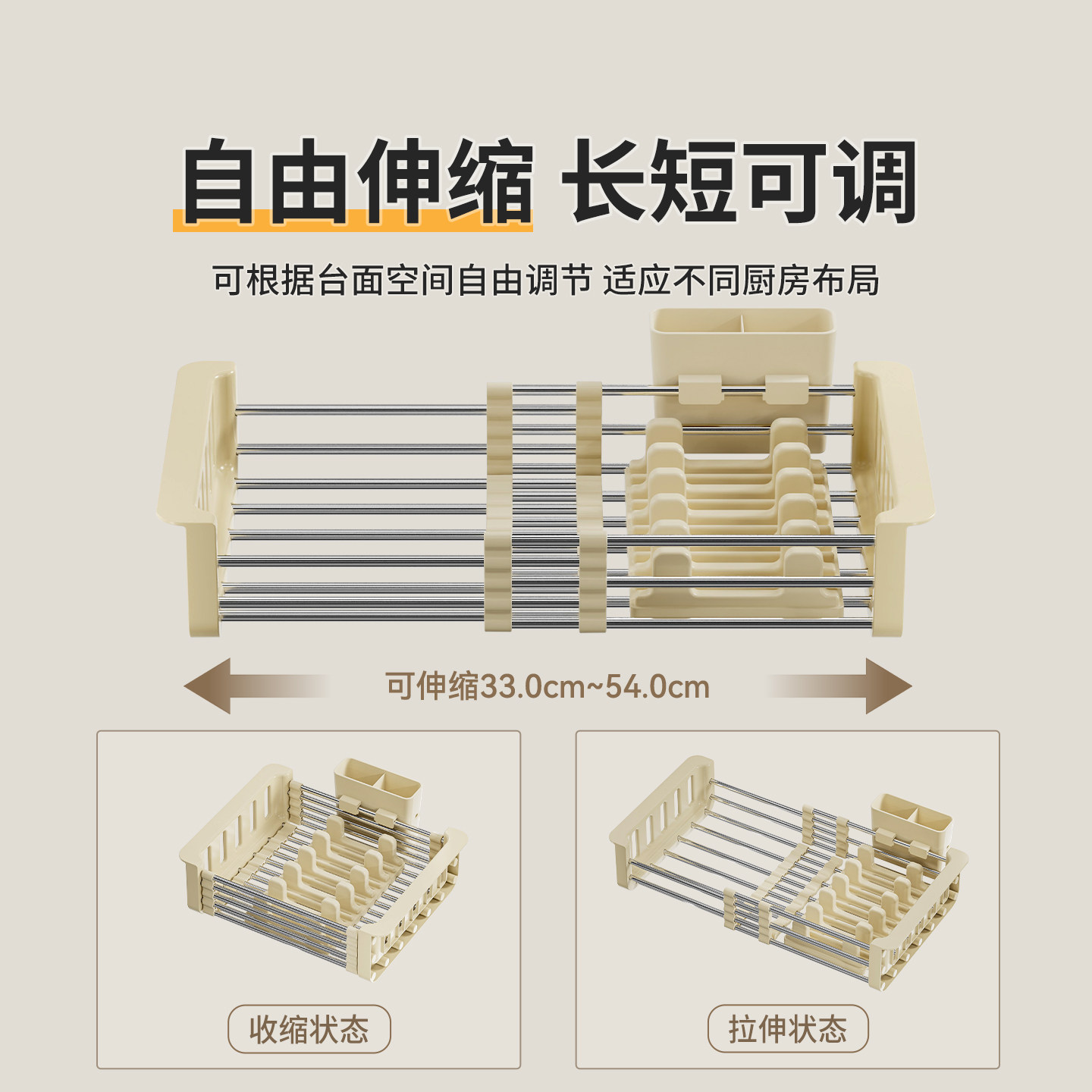 自由伸缩 长短可调

可根据台面空间自由调节 适应不同厨房布局

可伸缩33.0cm~54.0cm

收缩状态

拉伸状态