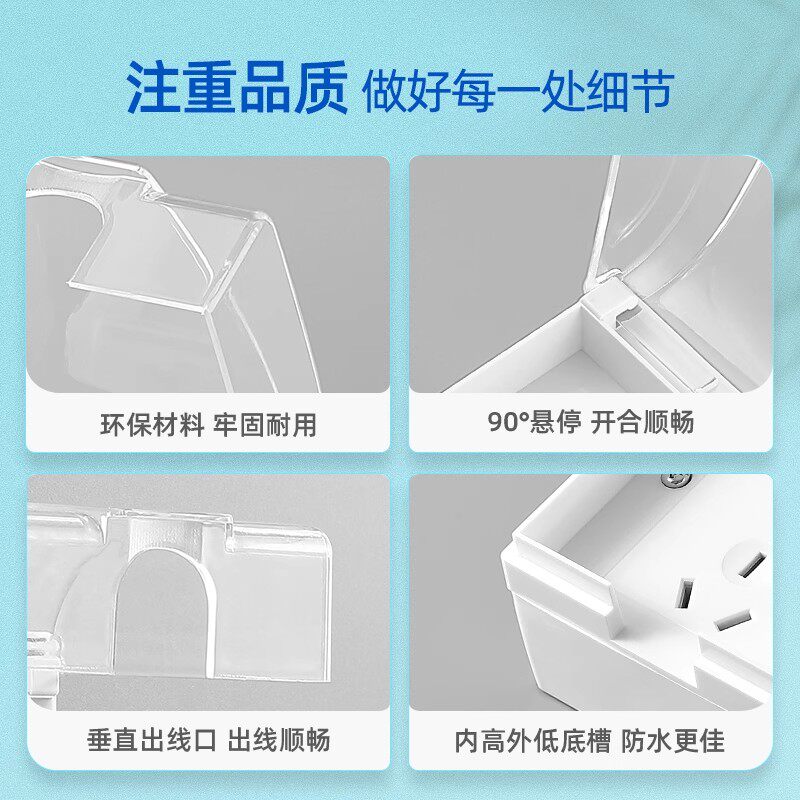 注重品质 做好每一处细节

环保材料 牢固耐用

90°悬停 开合顺畅

垂直出线口 出线顺畅

内高外低底槽 防水更佳