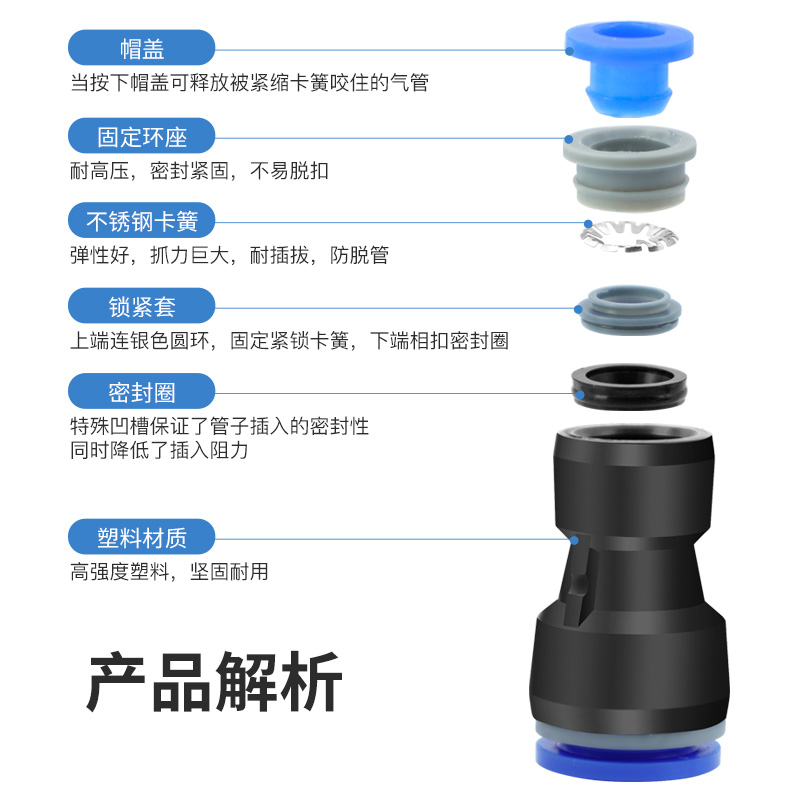 帽盖
当按下帽盖可释放被紧缩卡簧咬住的气管

固定环座
耐高压，密封紧固，不易脱扣

不锈钢卡簧
弹性好，抓力巨大，耐插拔，防脱管

锁紧套
上端连银色圆环，固定紧锁卡簧，下端相扣密封圈

密封圈
特殊凹槽保证了管子插入的密封性
同时降低了插入阻力

塑料材质
高强度塑料，坚固耐用

产品解析