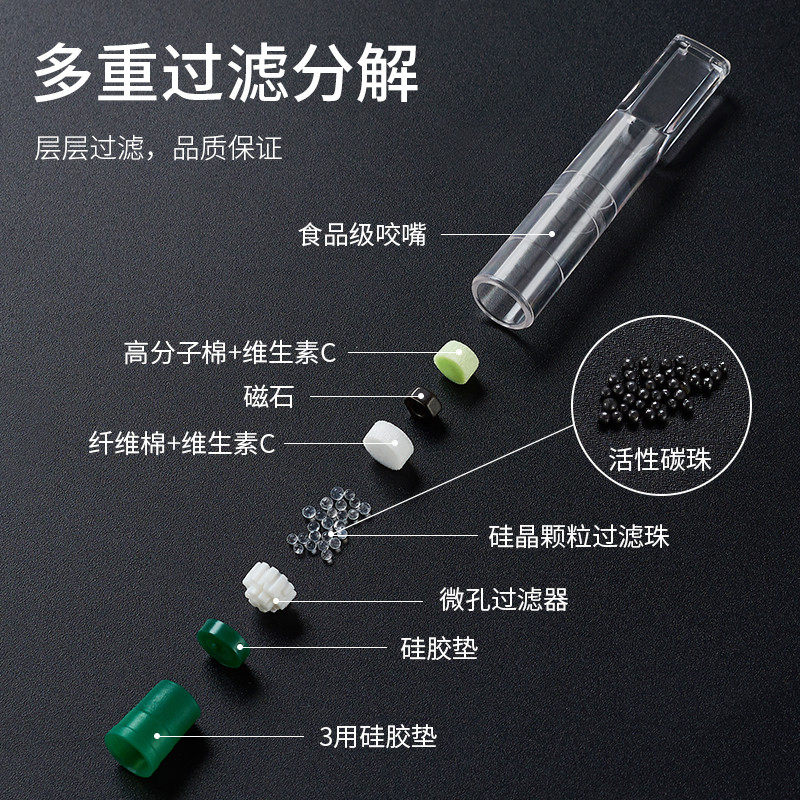 多重过滤分解

层层过滤，品质保证

食品级咬嘴

高分子棉+维生素C

磁石

纤维棉+维生素C

活性碳珠

硅晶颗粒过滤珠

微孔过滤器

硅胶垫

3用硅胶垫