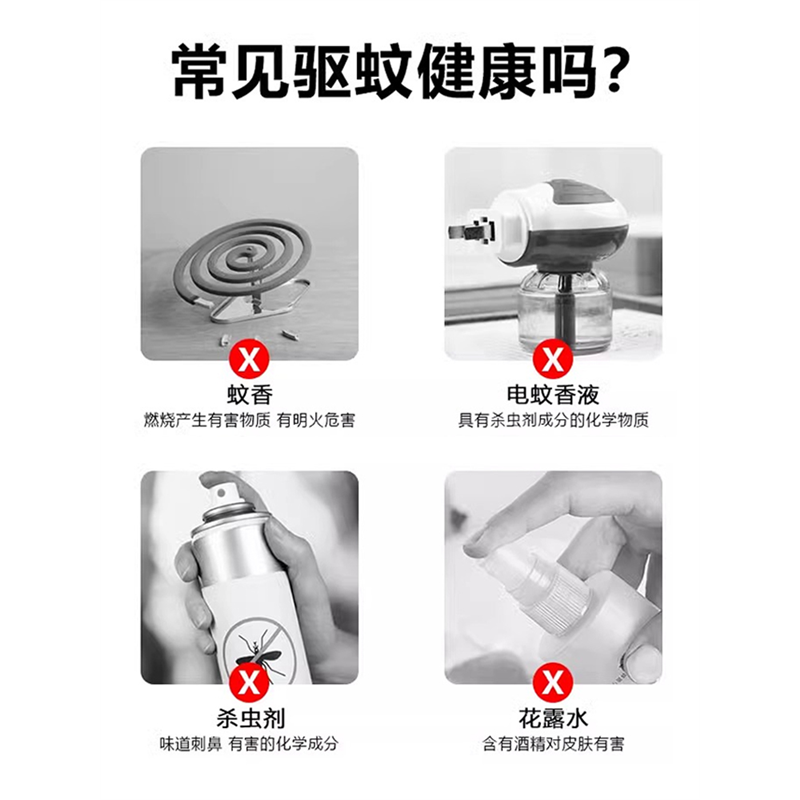 常见驱蚊健康吗?

X
蚊香
燃烧产生有害物质 有明火危害

X
电蚊香液
具有杀虫剂成分的化学物质

X
杀虫剂
味道刺鼻 有害的化学成分

X
花露水
含有酒精对皮肤有害